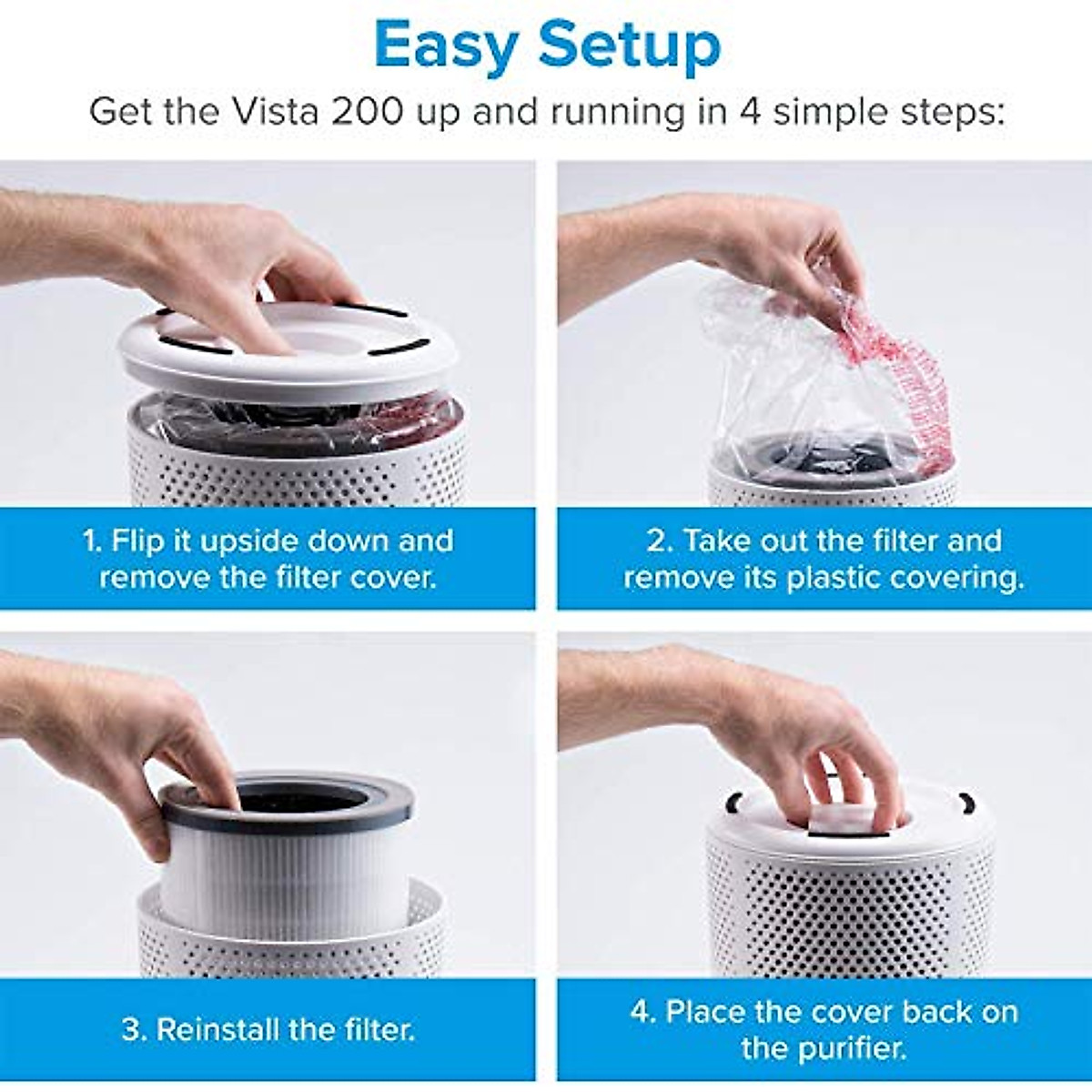 Easy Setup

Get the Vista 200 up and running in 4 simple steps:

1. Flip it upside down and remove the filter cover.

2. Take out the filter and remove its plastic covering.

3. Reinstall the filter.

4. Place the cover back on the purifier.