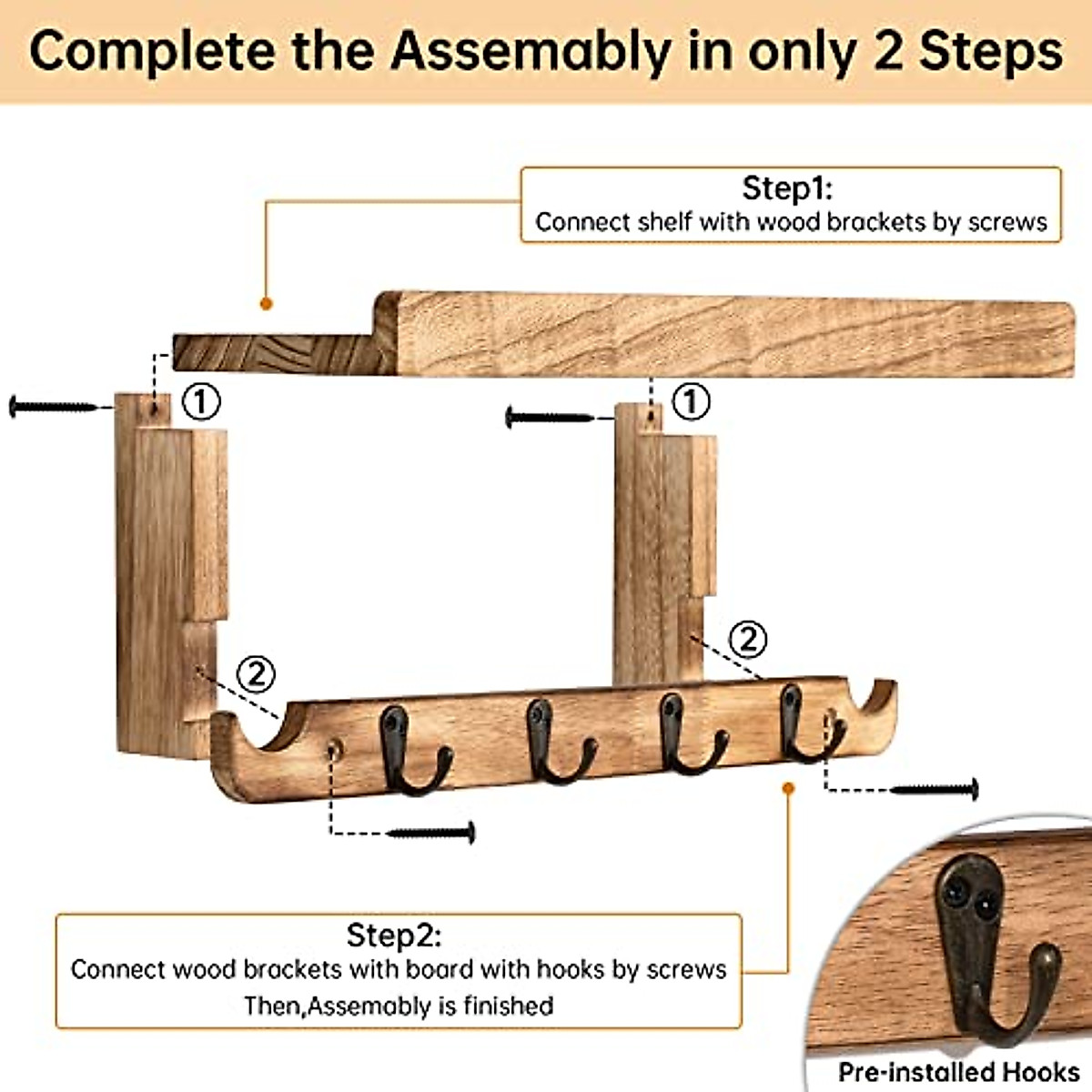 Complete the Assemably in only 2 Steps

Step1:
Connect shelf with wood brackets by screws

①

①

②

②

Step2:
Connect wood brackets with board with hooks by screws
Then,Assemably is finished

Pre-installed Hooks