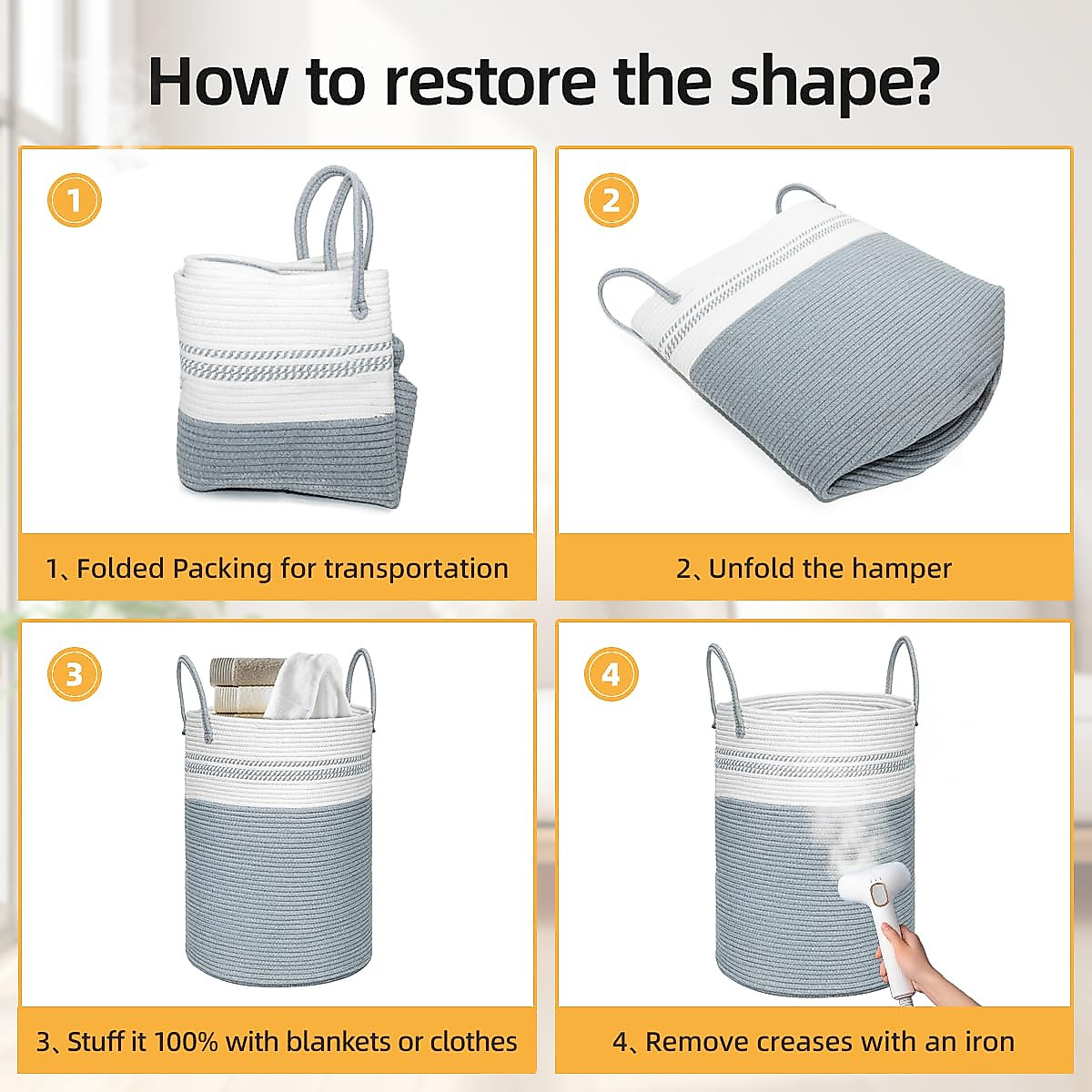 How to restore the shape?

1

1、Folded Packing for transportation

2

2、Unfold the hamper

3

3、Stuff it 100% with blankets or clothes

4

4、Remove creases with an iron