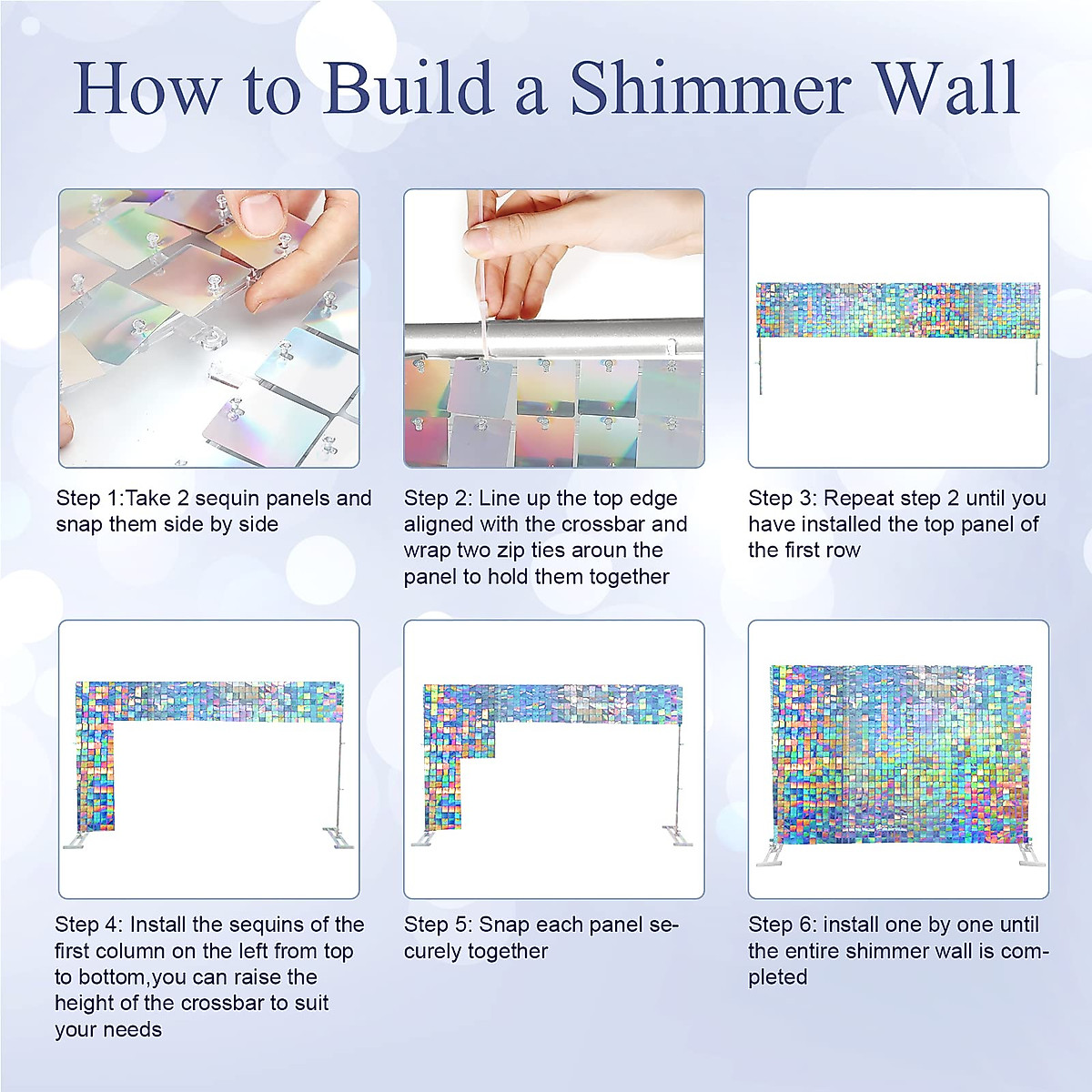 How to Build a Shimmer Wall

Step 1:Take 2 sequin panels and snap them side by side

Step 2: Line up the top edge aligned with the crossbar and wrap two zip ties aroun the panel to hold them together

Step 3: Repeat step 2 until you have installed the top panel of the first row

Step 4: Install the sequins of the first column on the left from top to bottom,you can raise the height of the crossbar to suit your needs

Step 5: Snap each panel securely together

Step 6: install one by one until the entire shimmer wall is completed