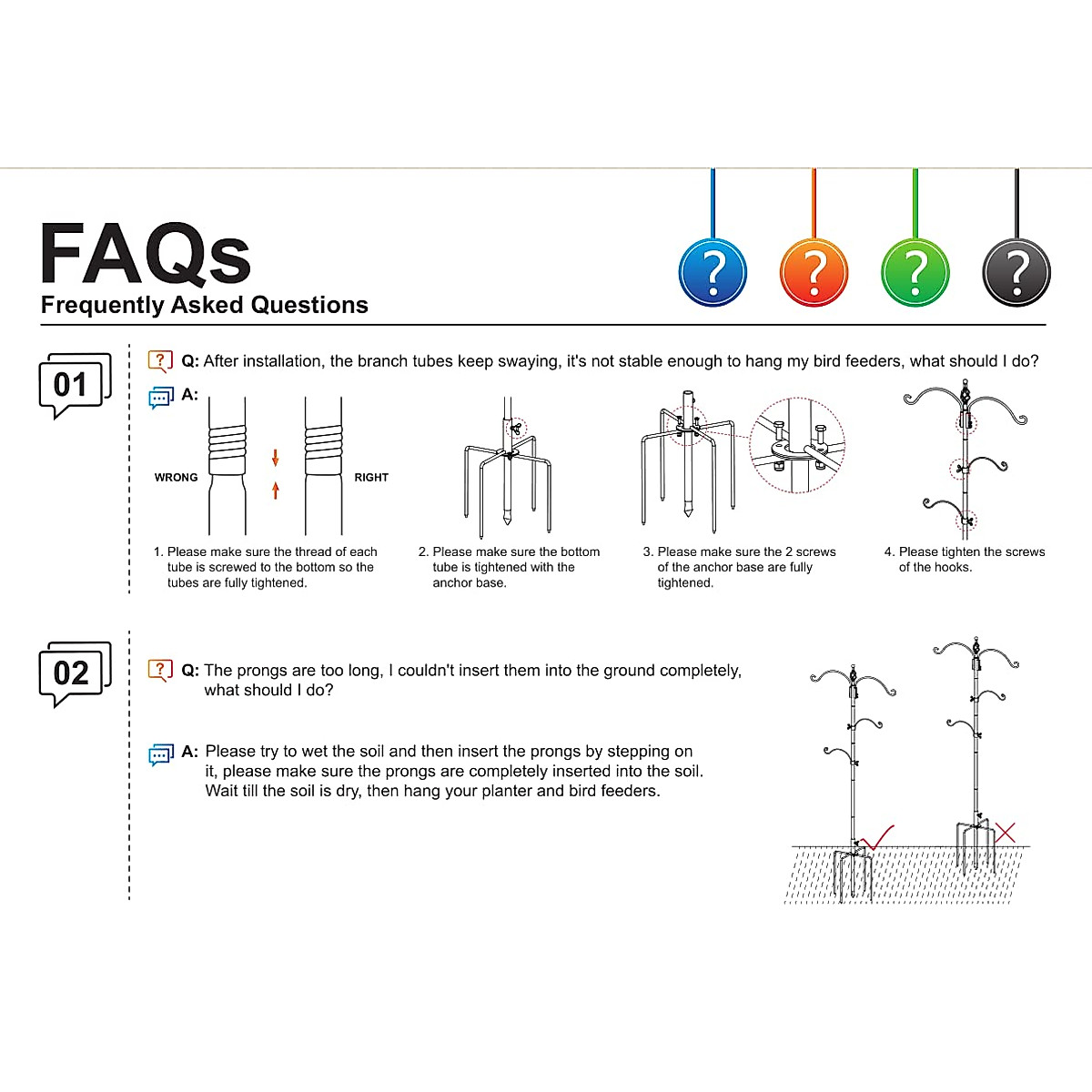 FAQs
Frequently Asked Questions

?
?
?
?

01

Q: After installation, the branch tubes keep swaying, it's not stable enough to hang my bird feeders, what should I do?

A:

WRONG

RIGHT

1. Please make sure the thread of each tube is screwed to the bottom so the tubes are fully tightened.

2. Please make sure the bottom tube is tightened with the anchor base.

3. Please make sure the 2 screws of the anchor base are fully tightened.

4. Please tighten the screws of the hooks.

02

Q: The prongs are too long, I couldn't insert them into the ground completely, what should I do?

A: Please try to wet the soil and then insert the prongs by stepping on it, please make sure the prongs are completely inserted into the soil. Wait till the soil is dry, then hang your planter and bird feeders.