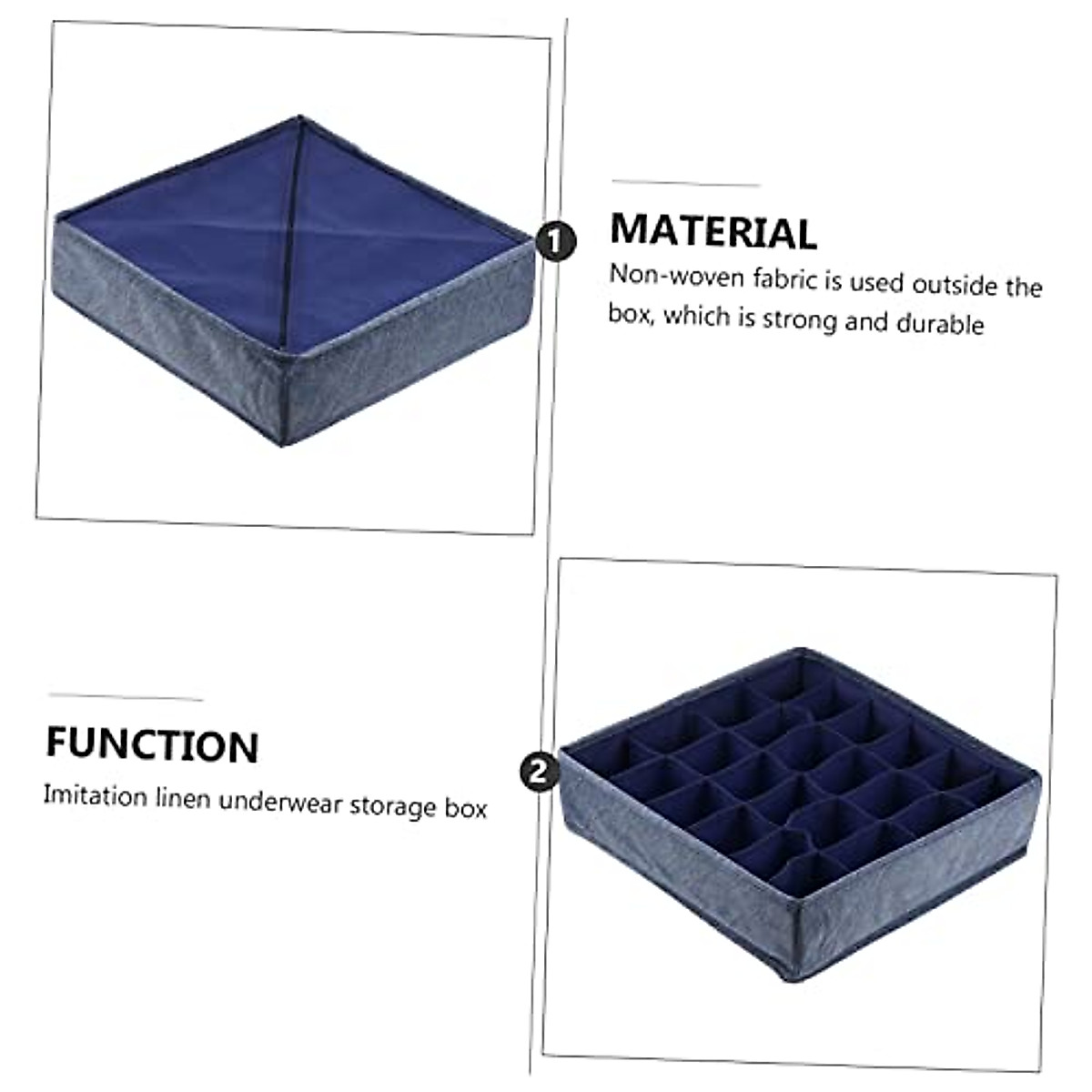 1

MATERIAL

Non-woven fabric is used outside the box, which is strong and durable

FUNCTION

Imitation linen underwear storage box

2