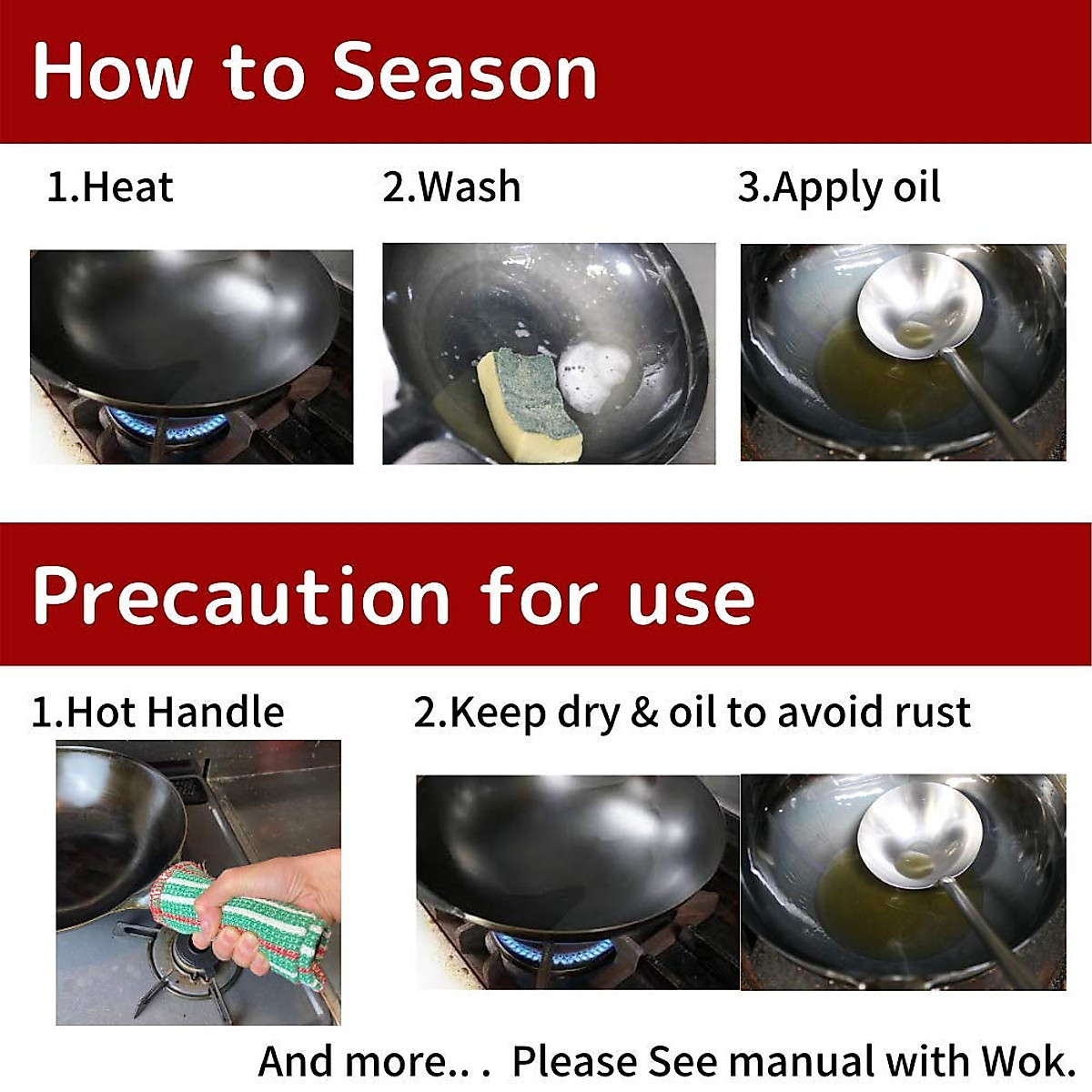 How to Season

1.Heat

2.Wash

3.Apply oil

Precaution for use

1.Hot Handle

2.Keep dry & oil to avoid rust

And more.. . Please See manual with Wok.