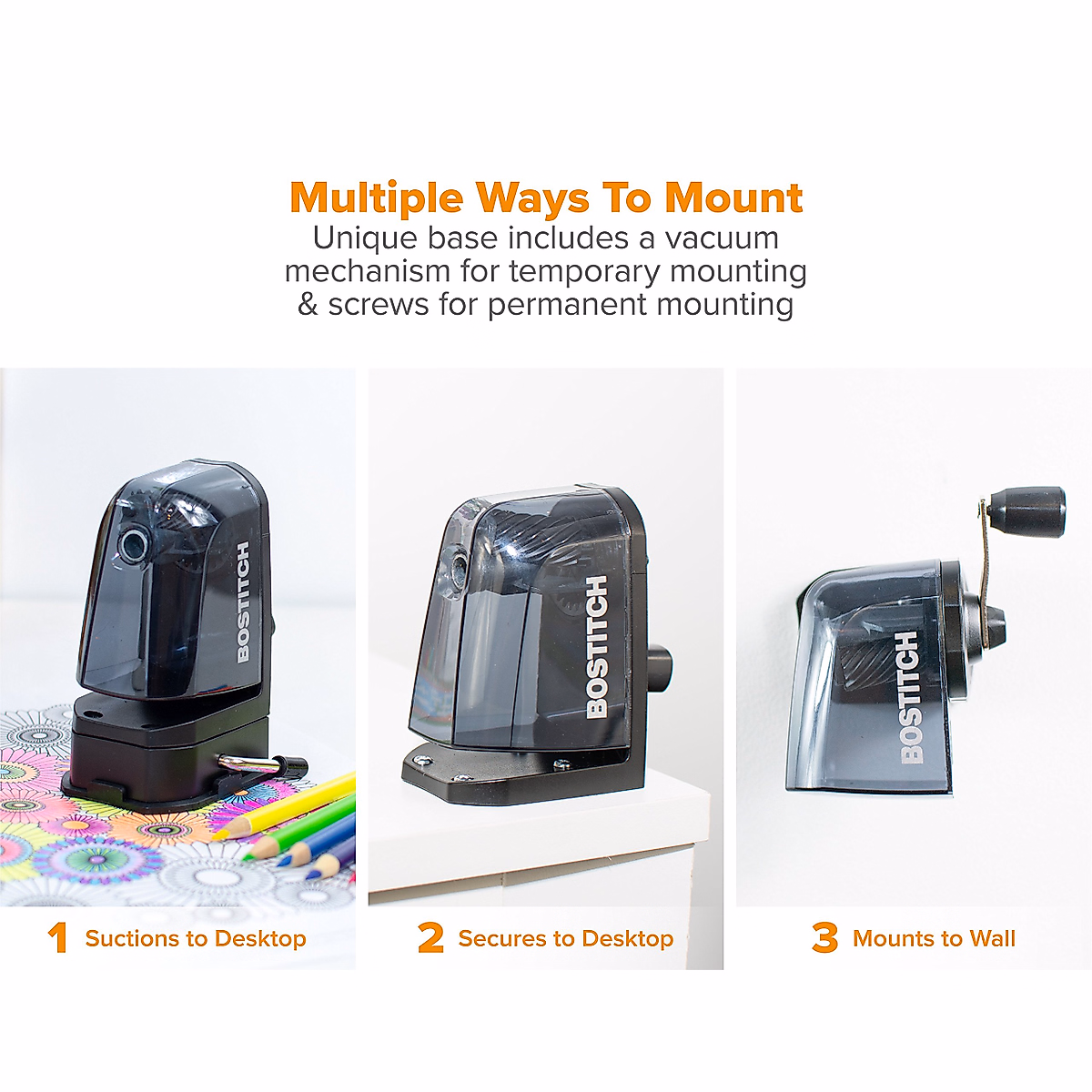 Multiple Ways To Mount
Unique base includes a vacuum mechanism for temporary mounting & screws for permanent mounting

BOSTITCH

BOSTITCH

BOSTITCH

1 Suctions to Desktop

2 Secures to Desktop

3 Mounts to Wall