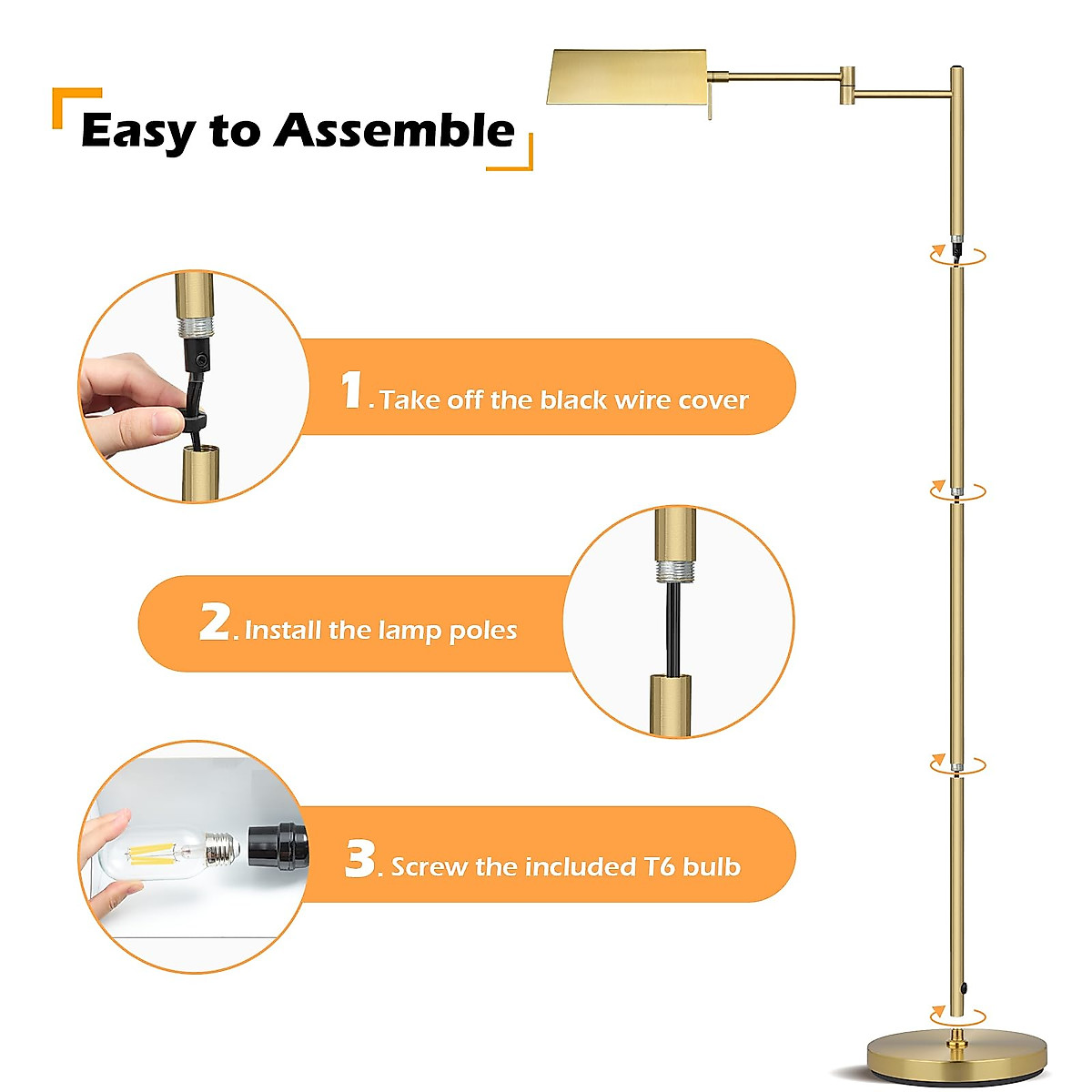 Easy to Assemble

1. Take off the black wire cover

2. Install the lamp poles

3. Screw the included T6 bulb