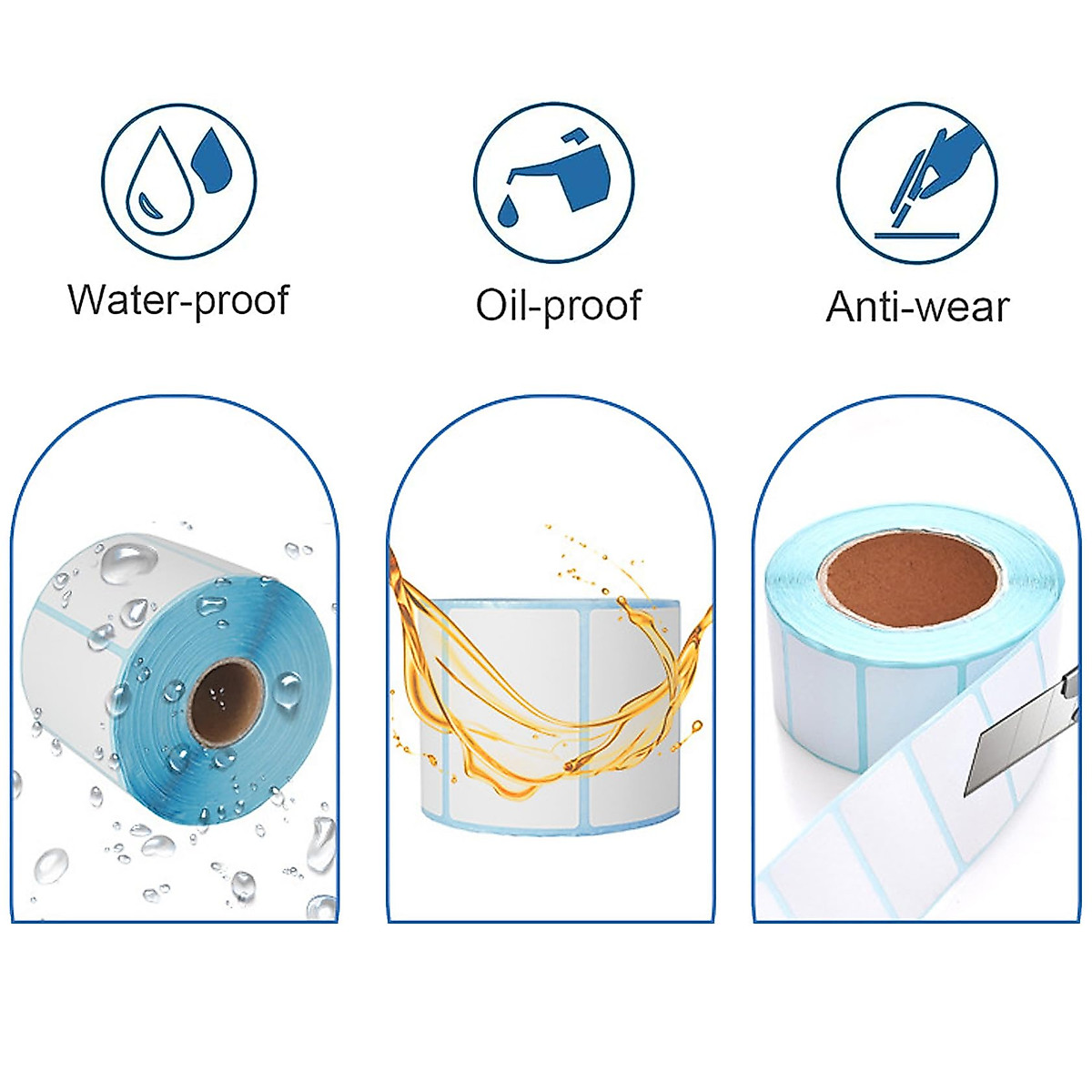 Water-proof

Oil-proof

Anti-wear