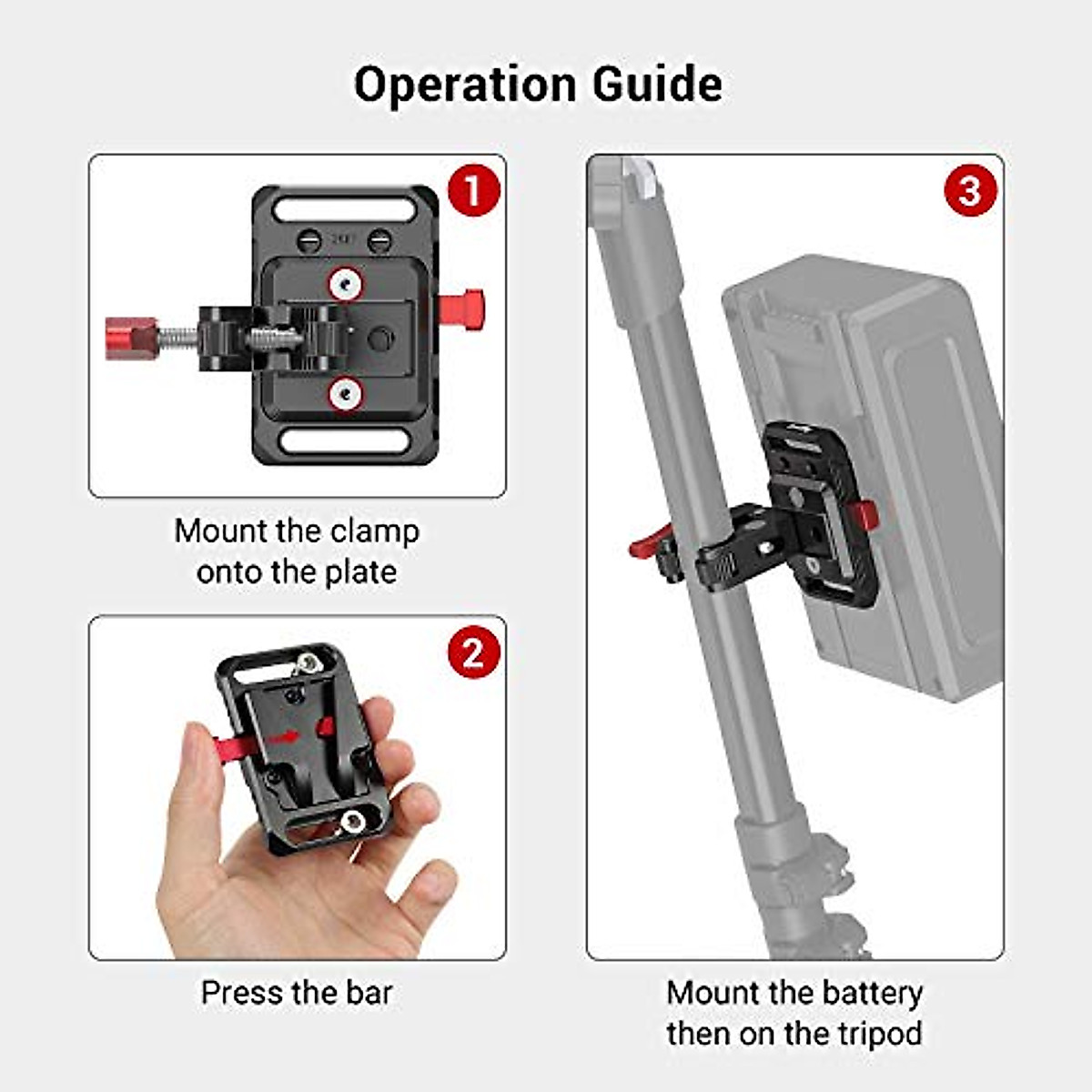 Operation Guide

1

Mount the clamp onto the plate

2

Press the bar

3

Mount the battery then on the tripod