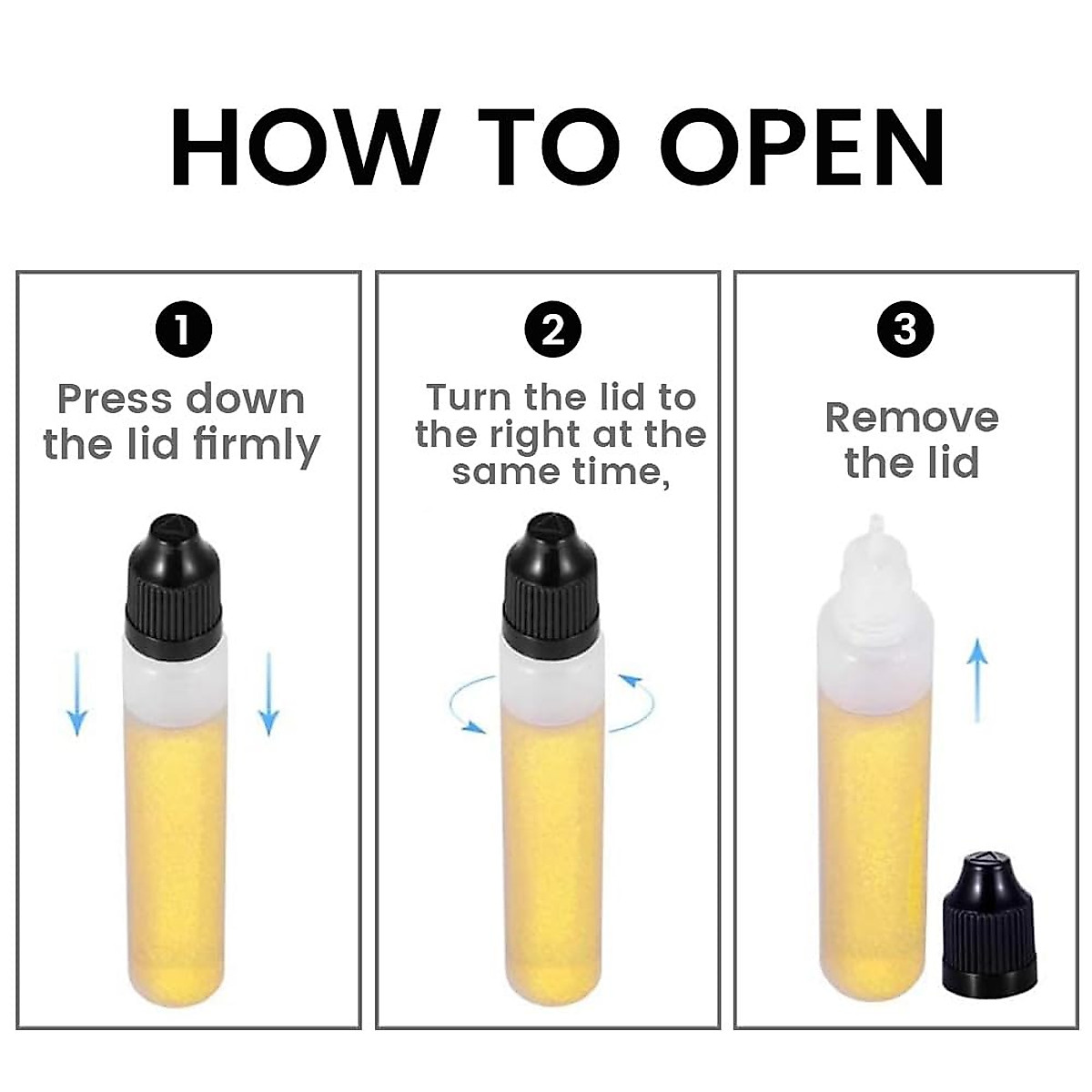 HOW TO OPEN

1
Press down the lid firmly

2
Turn the lid to the right at the same time,

3
Remove the lid