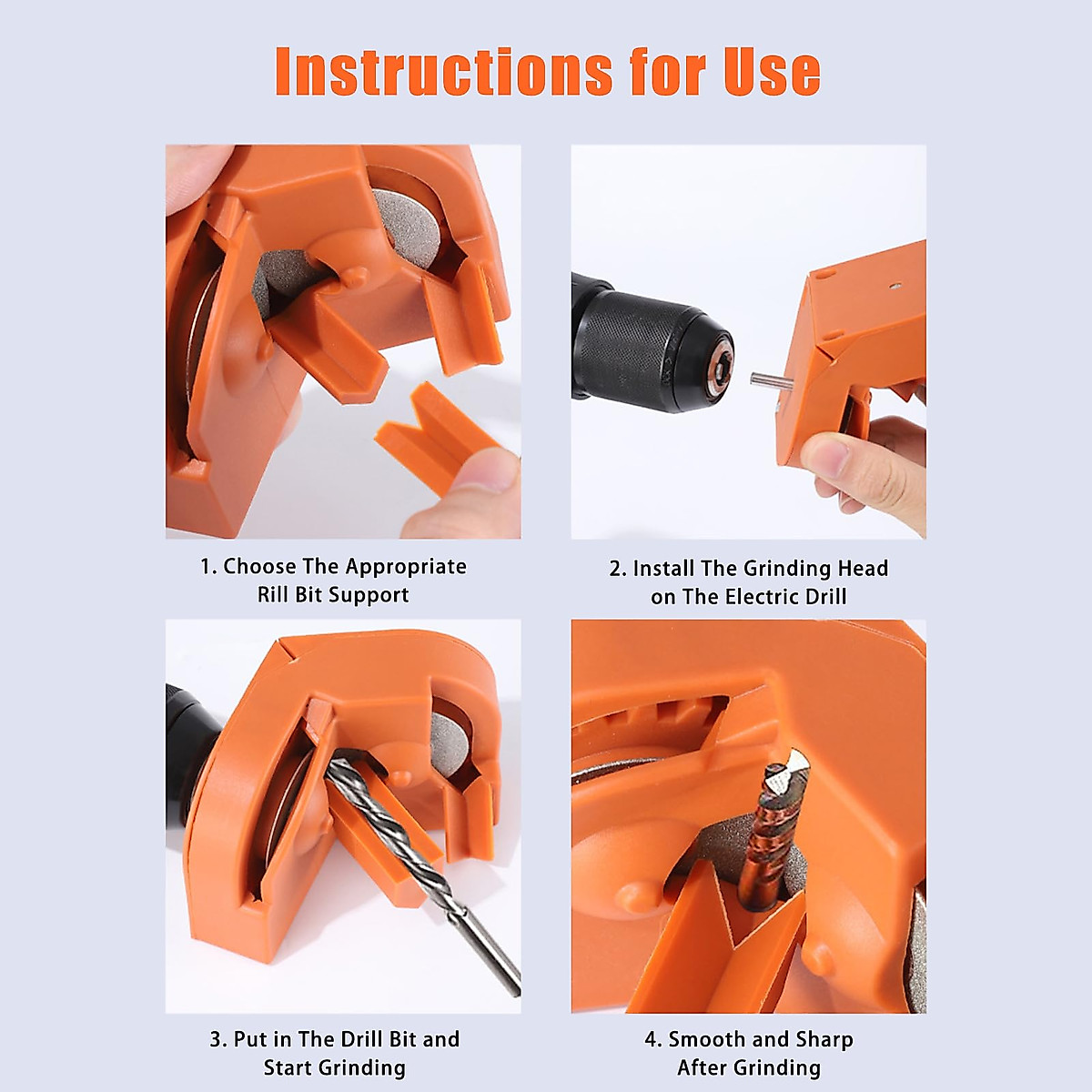 Instructions for Use

1. Choose The Appropriate Rill Bit Support

2. Install The Grinding Head on The Electric Drill

3. Put in The Drill Bit and Start Grinding

4. Smooth and Sharp After Grinding