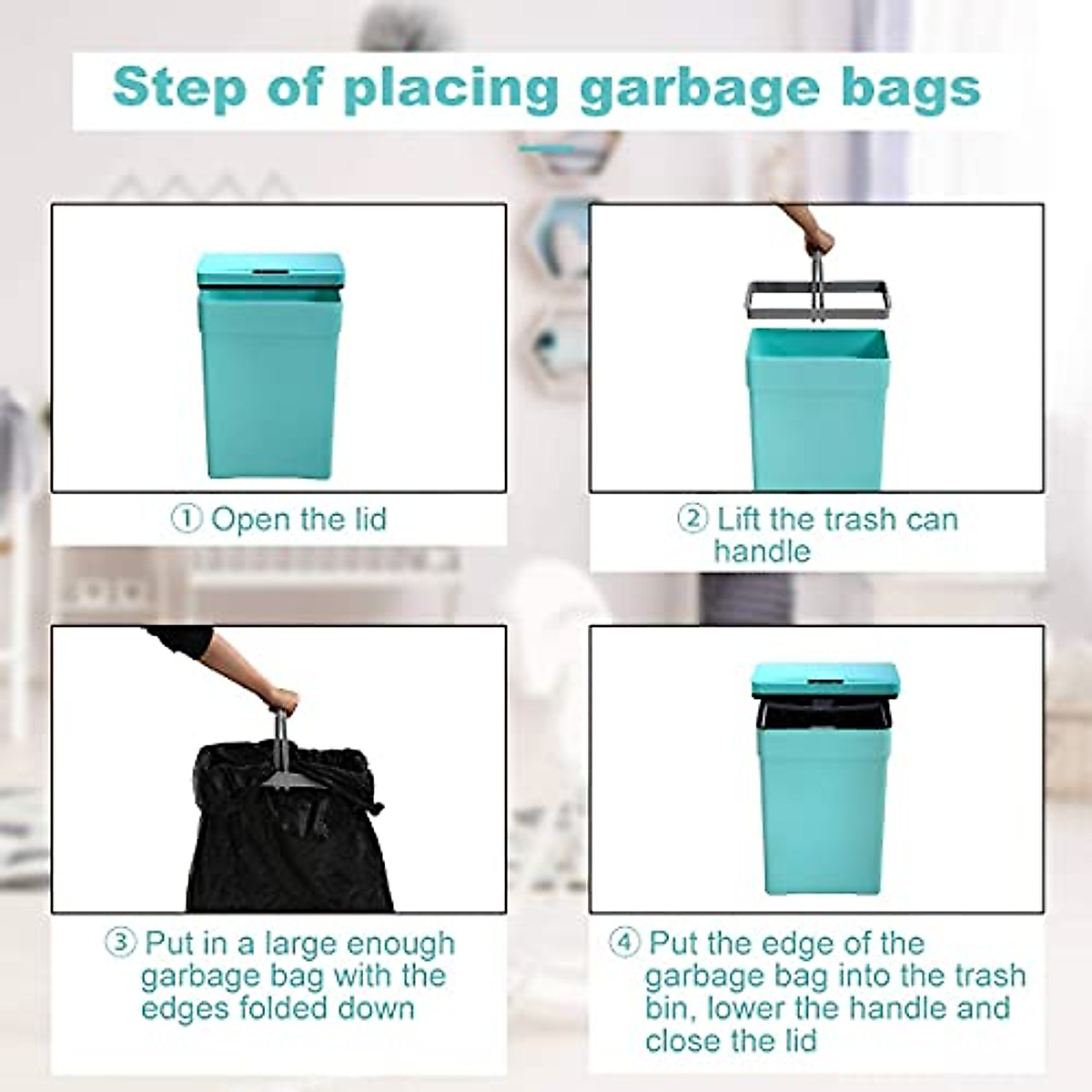 Step of placing garbage bags

① Open the lid

② Lift the trash can handle

③ Put in a large enough garbage bag with the edges folded down

④ Put the edge of the garbage bag into the trash bin, lower the handle and close the lid