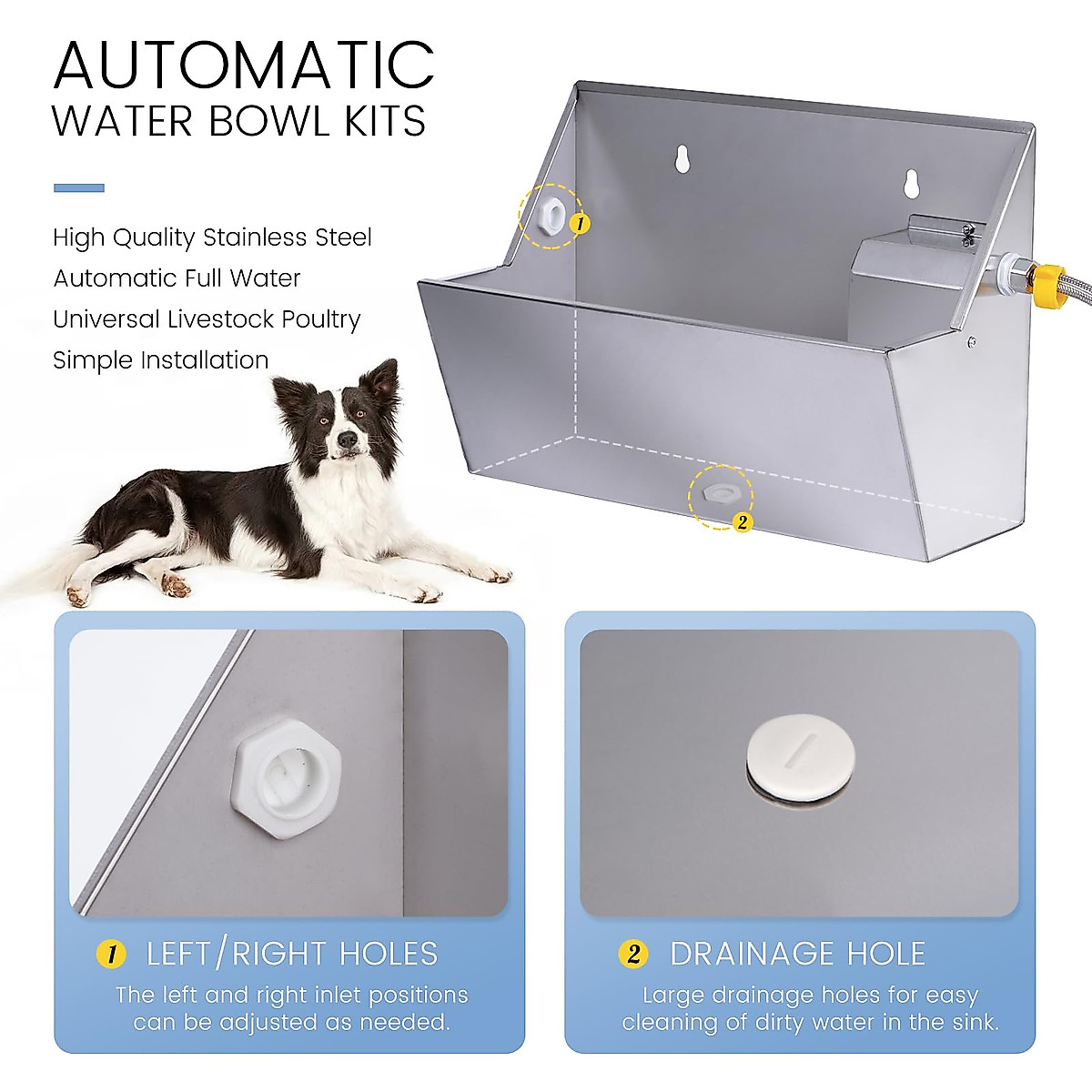 AUTOMATIC
WATER BOWL KITS

High Quality Stainless Steel
Automatic Full Water
Universal Livestock Poultry
Simple Installation

1

2

1 LEFT/RIGHT HOLES
The left and right inlet positions can be adjusted as needed.

2 DRAINAGE HOLE
Large drainage holes for easy cleaning of dirty water in the sink.