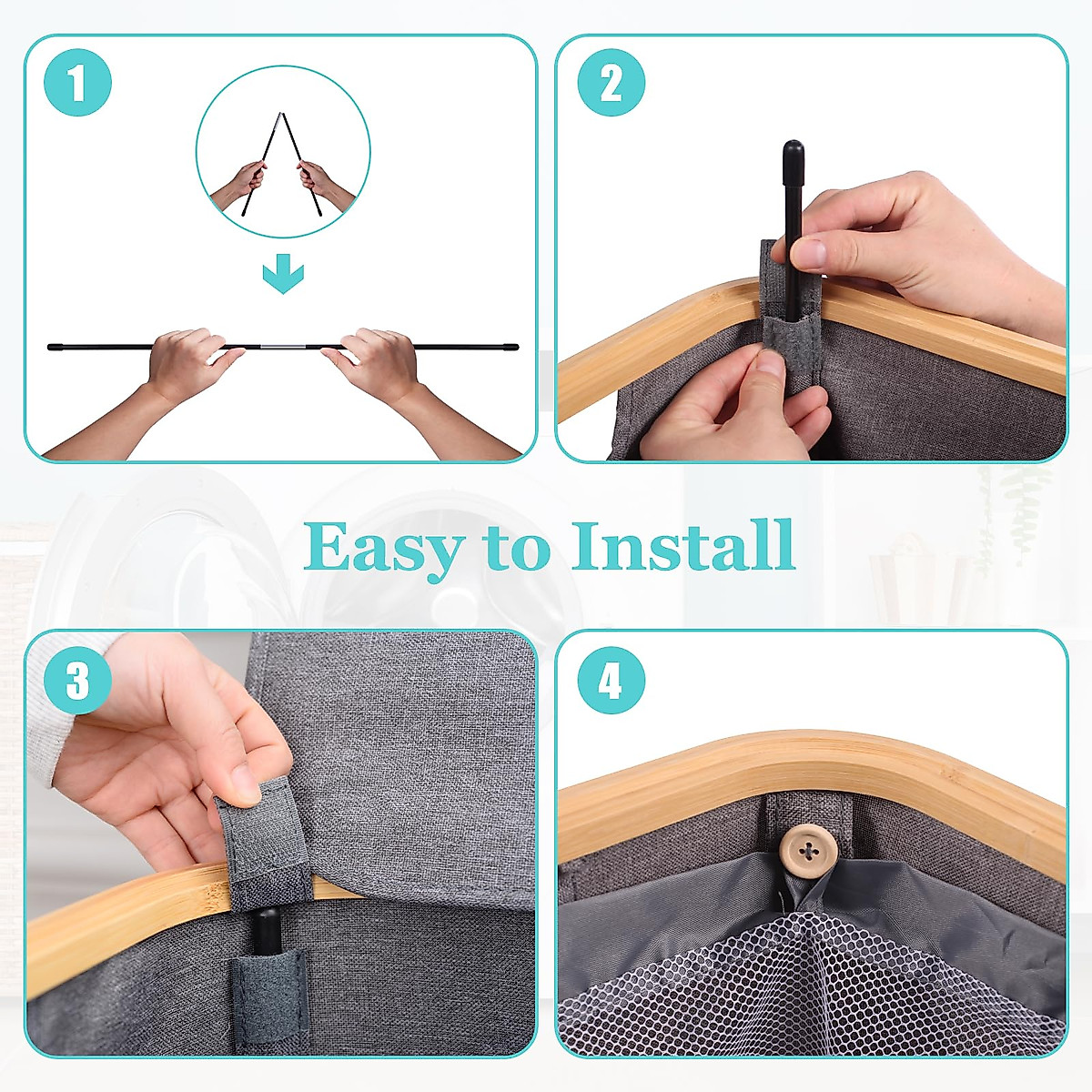 1

2

Easy to Install

3

4