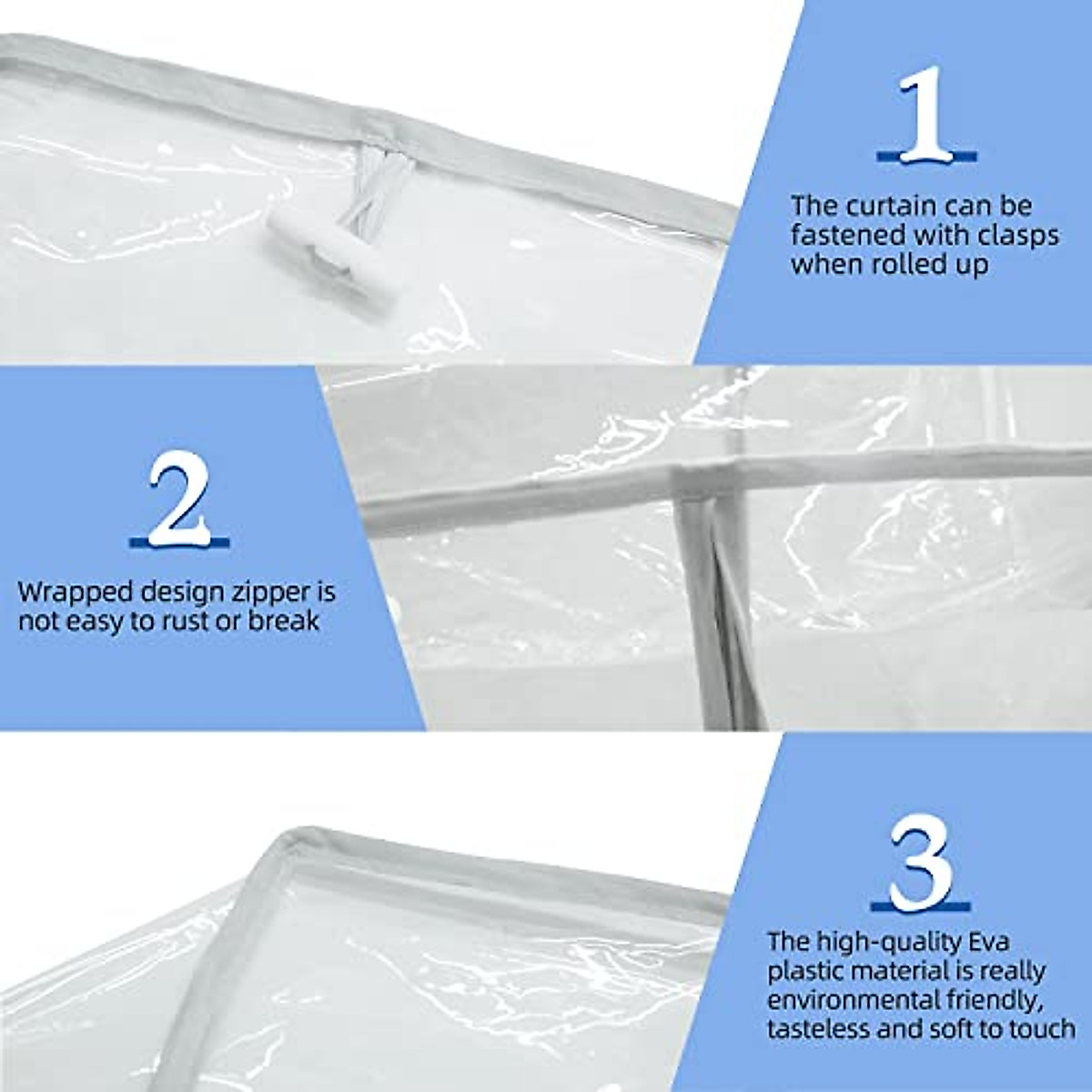 1

The curtain can be fastened with clasps when rolled up

2

Wrapped design zipper is not easy to rust or break

3

The high-quality Eva plastic material is really environmental friendly, tasteless and soft to touch