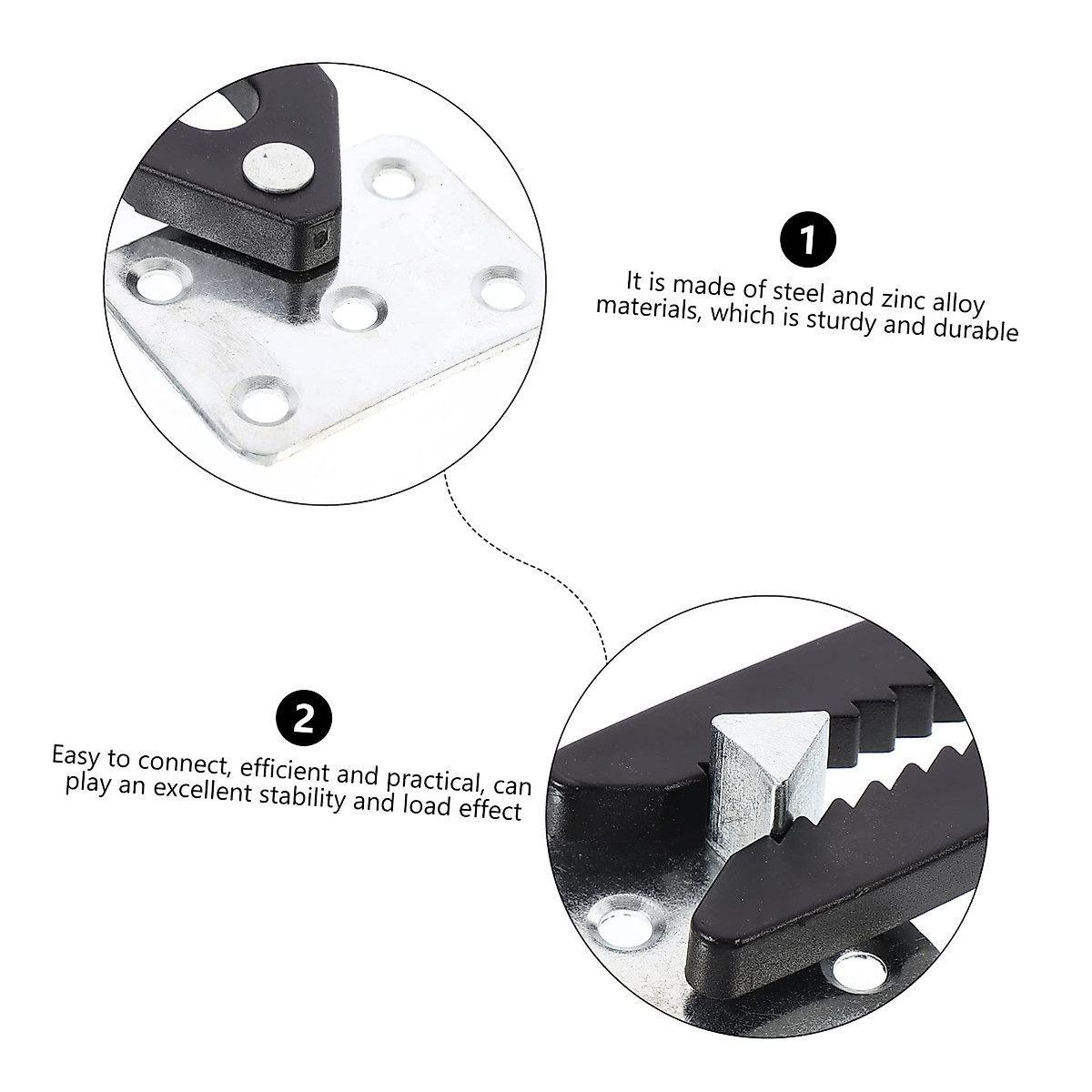 1

It is made of steel and zinc alloy materials, which is sturdy and durable

2

Easy to connect, efficient and practical, can play an excellent stability and load effect