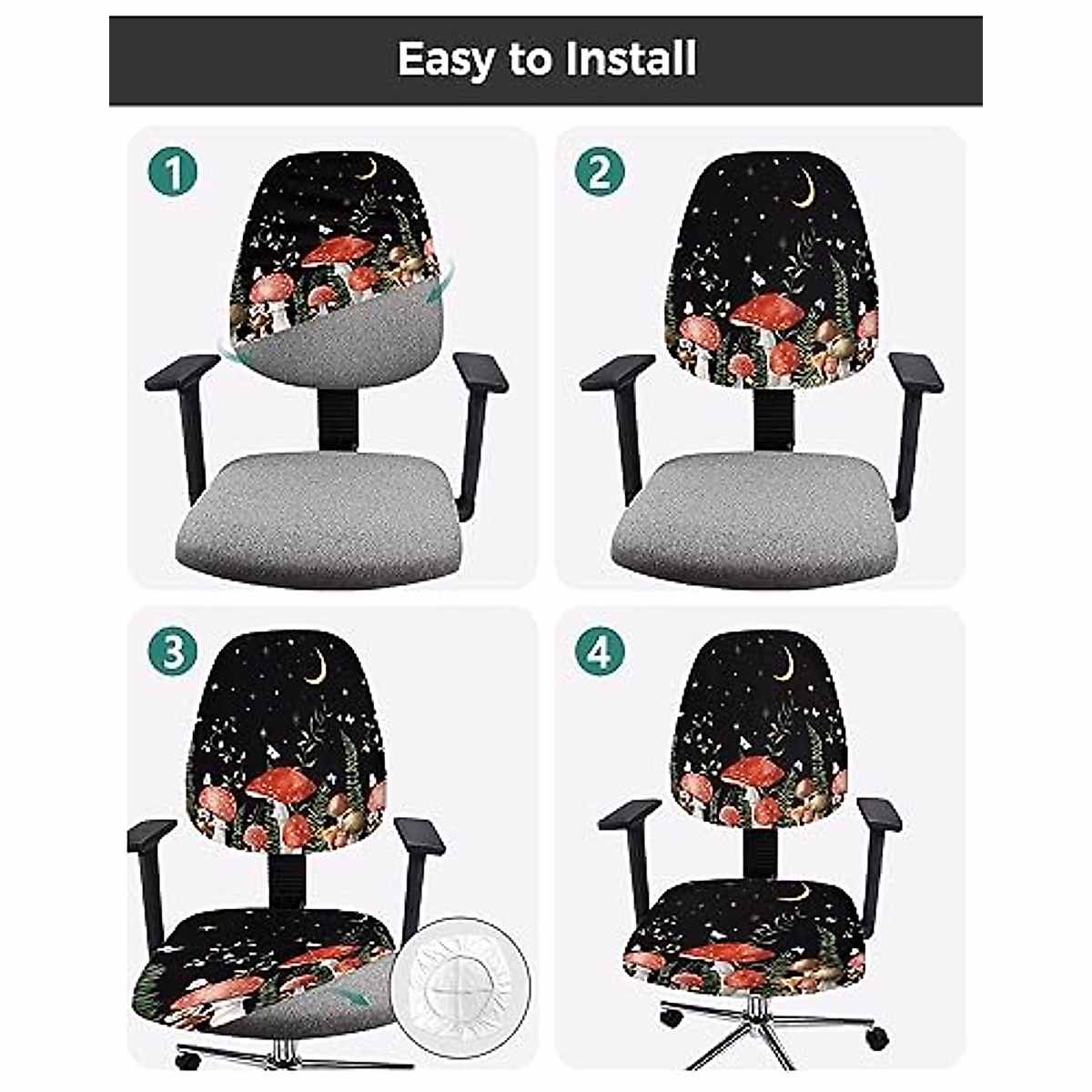 Easy to Install

1

2

3

4