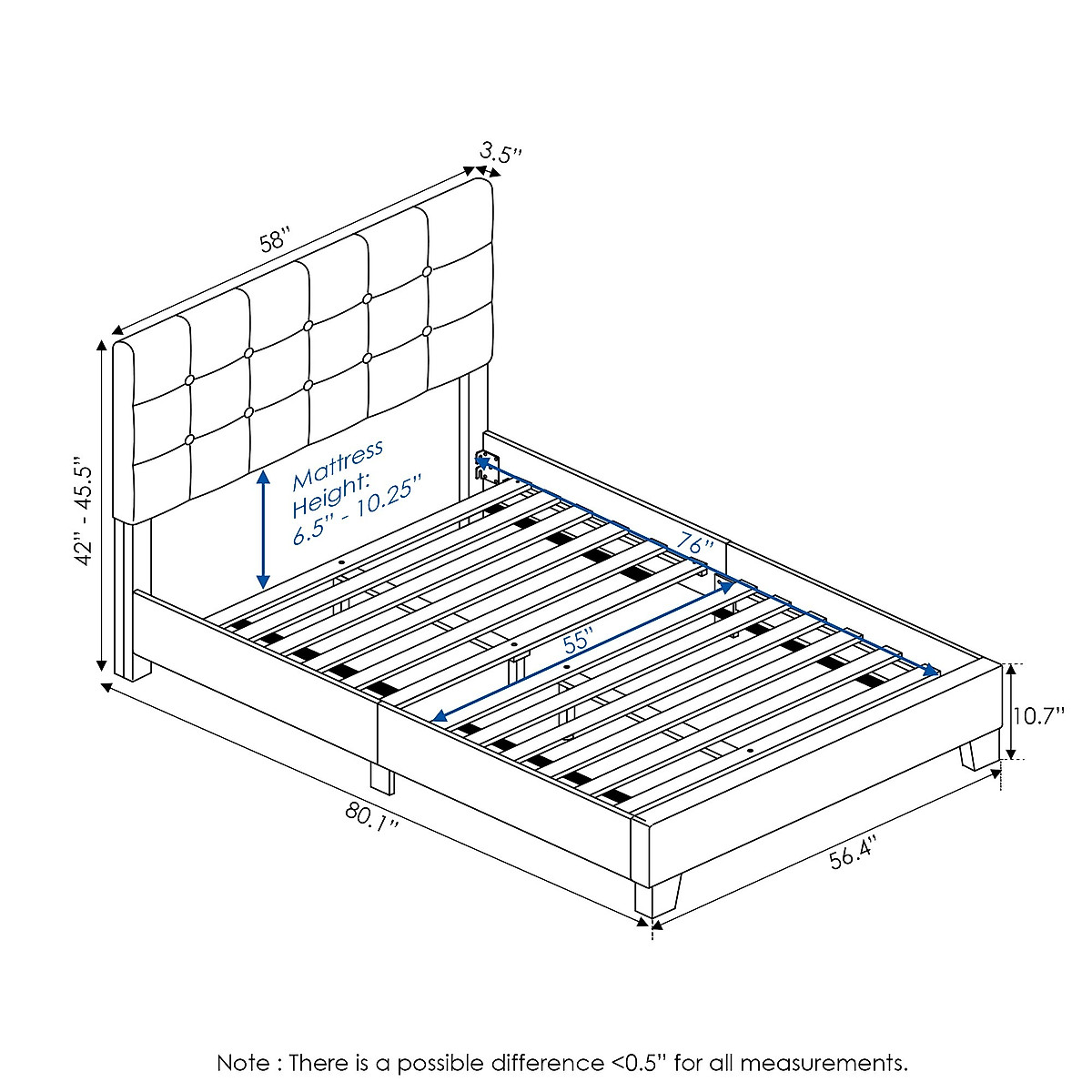 3.5"

58"

42" - 45.5"

Mattress Height: 6.5" - 10.25"

76"

55"

10.7"

80.1"

56.4"

Note : There is a possible difference <0.5" for all measurements.