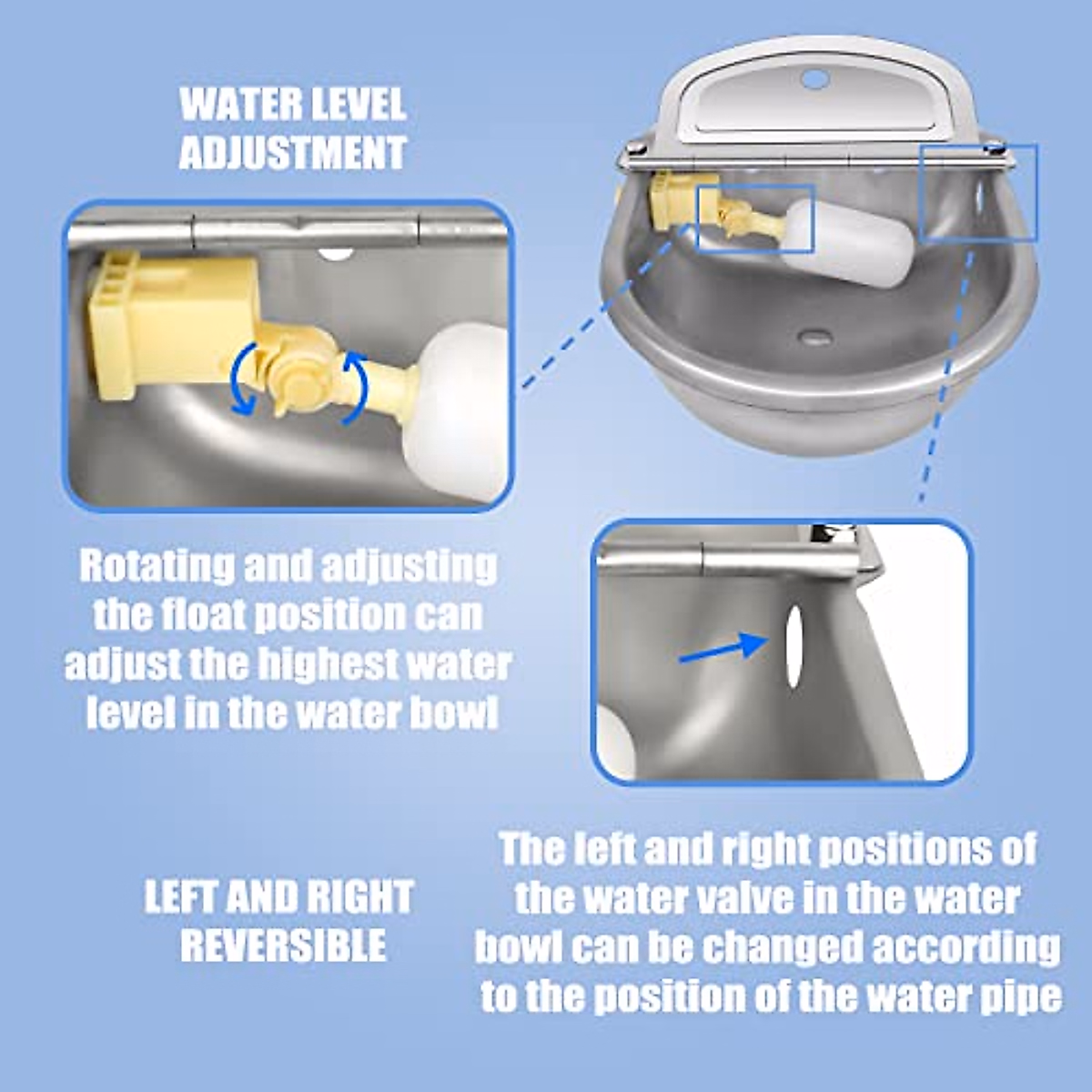 WATER LEVEL ADJUSTMENT

Rotating and adjusting the float position can adjust the highest water level in the water bowl

LEFT AND RIGHT REVERSIBLE

The left and right positions of the water valve in the water bowl can be changed according to the position of the water pipe