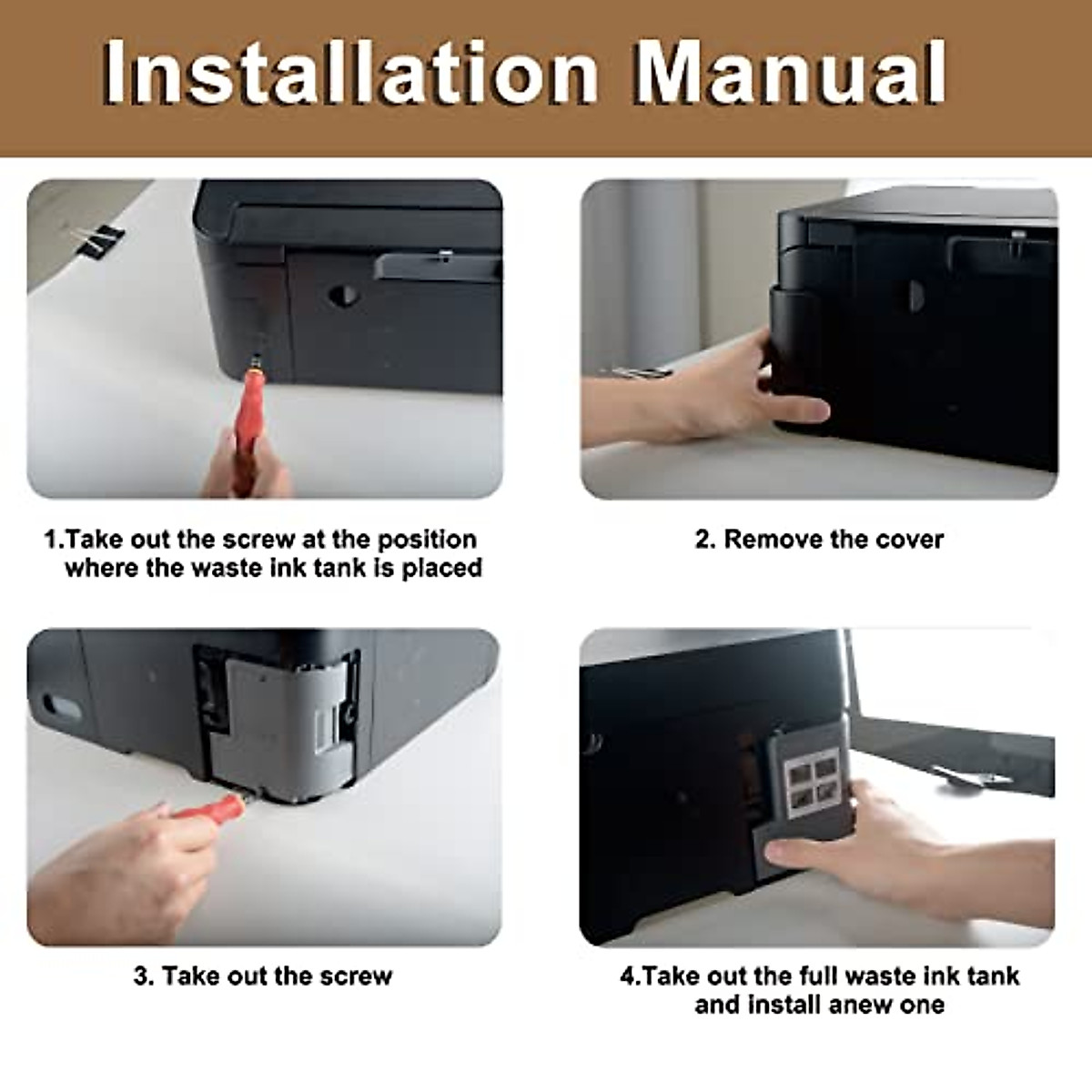 Installation Manual

1.Take out the screw at the position where the waste ink tank is placed

2. Remove the cover

3. Take out the screw

4.Take out the full waste ink tank and install anew one