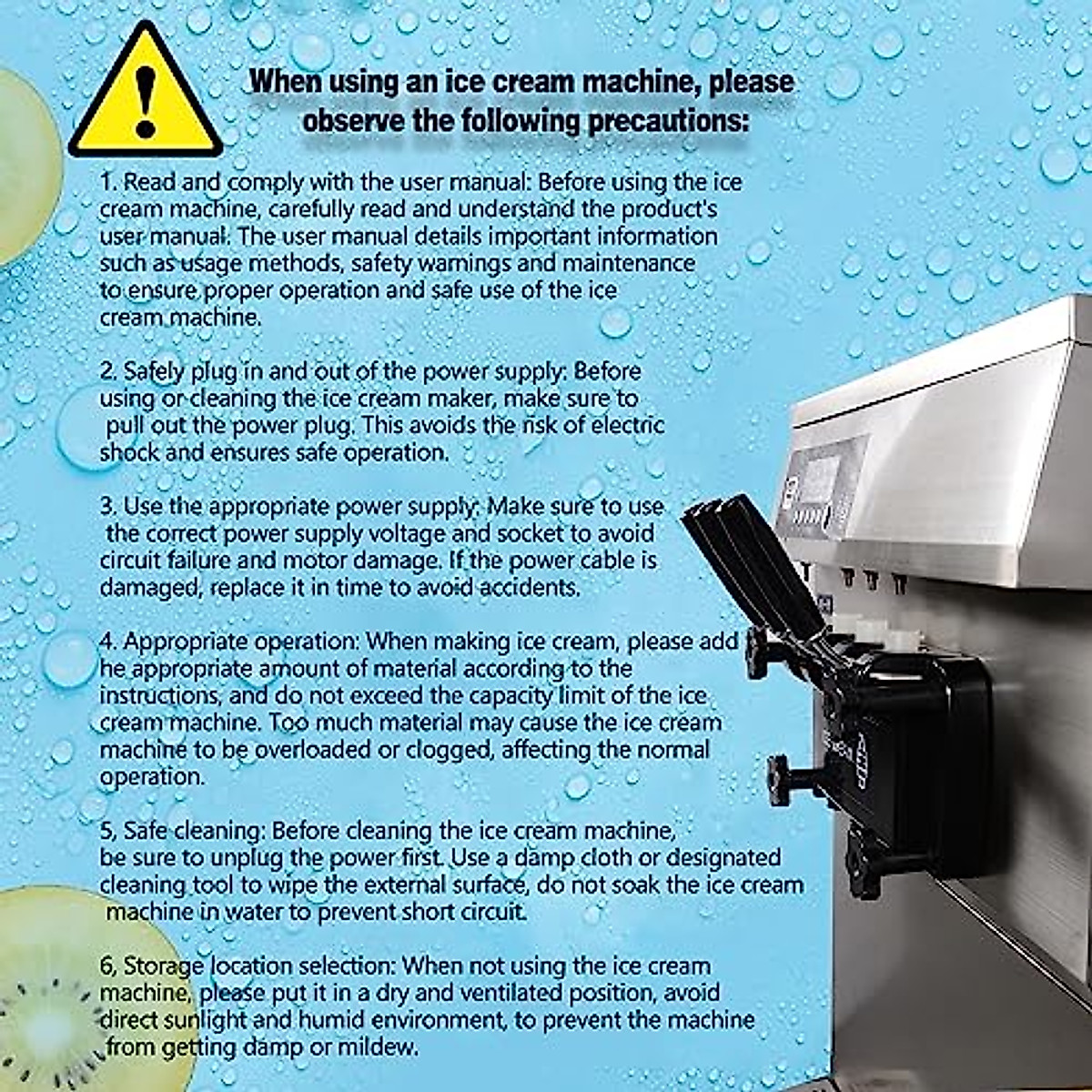 When using an ice cream machine, please observe the following precautions:

1. Read and comply with the user manual: Before using the ice cream machine, carefully read and understand the product's user manual. The user manual details important information such as usage methods, safety warnings and maintenance to ensure proper operation and safe use of the ice cream machine.

2. Safely plug in and out of the power supply: Before using or cleaning the ice cream maker, make sure to pull out the power plug. This avoids the risk of electric shock and ensures safe operation.

3. Use the appropriate power supply: Make sure to use the correct power supply voltage and socket to avoid circuit failure and motor damage. If the power cable is damaged, replace it in time to avoid accidents.

4. Appropriate operation: When making ice cream, please add he appropriate amount of material according to the instructions, and do not exceed the capacity limit of the ice cream machine. Too much material may cause the ice cream machine to be overloaded or clogged, affecting the normal operation.

5, Safe cleaning: Before cleaning the ice cream machine, be sure to unplug the power first. Use a damp cloth or designated cleaning tool to wipe the external surface, do not soak the ice cream machine in water to prevent short circuit.

6, Storage location selection: When not using the ice cream machine, please put it in a dry and ventilated position, avoid direct sunlight and humid environment, to prevent the machine from getting damp or mildew.