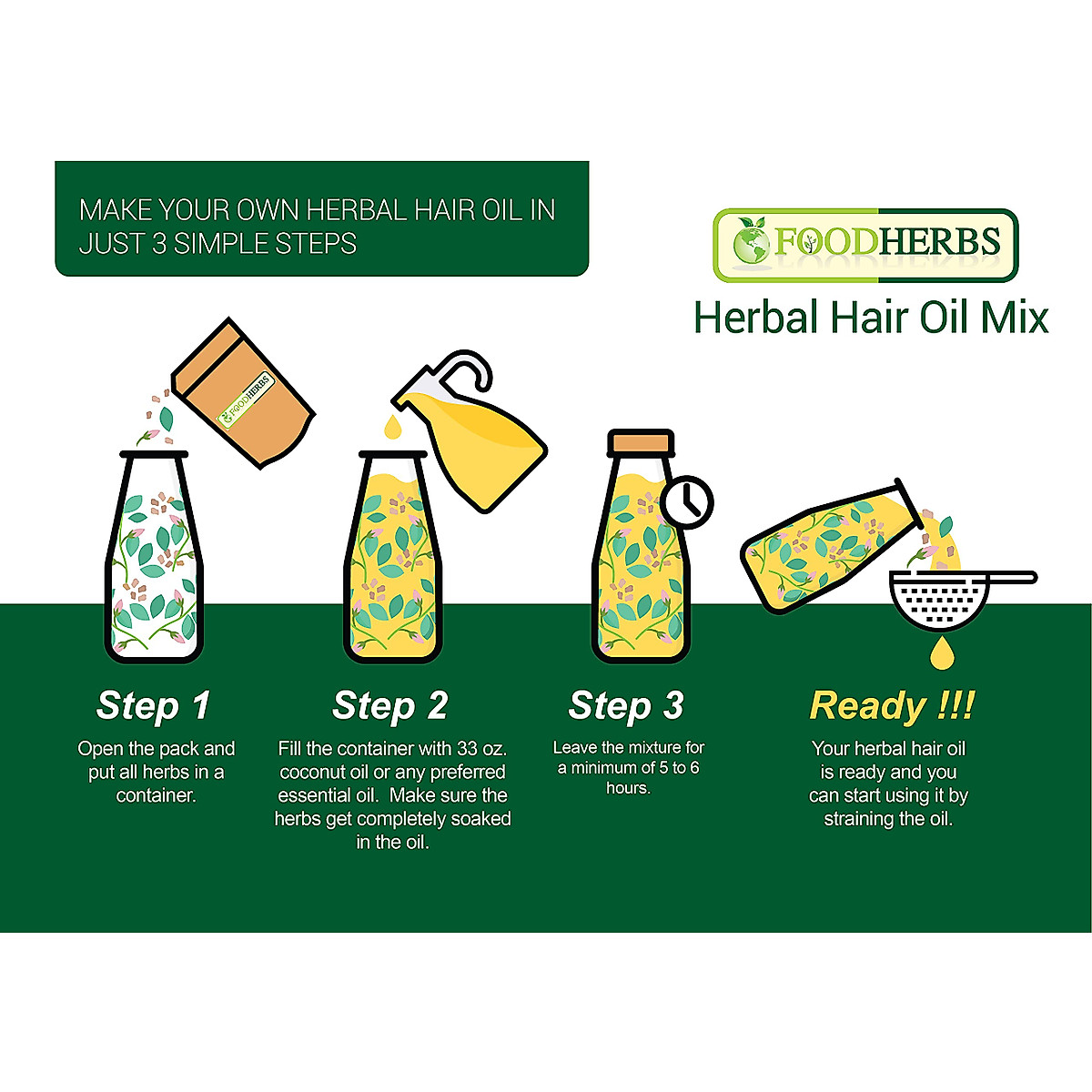 MAKE YOUR OWN HERBAL HAIR OIL IN JUST 3 SIMPLE STEPS

FOODHERBS

Herbal Hair Oil Mix

FOODHERBS

Step 1
Open the pack and put all herbs in a container.

Step 2
Fill the container with 33 oz. coconut oil or any preferred essential oil. Make sure the herbs get completely soaked in the oil.

Step 3
Leave the mixture for a minimum of 5 to 6 hours.

Ready !!!
Your herbal hair oil is ready and you can start using it by straining the oil.