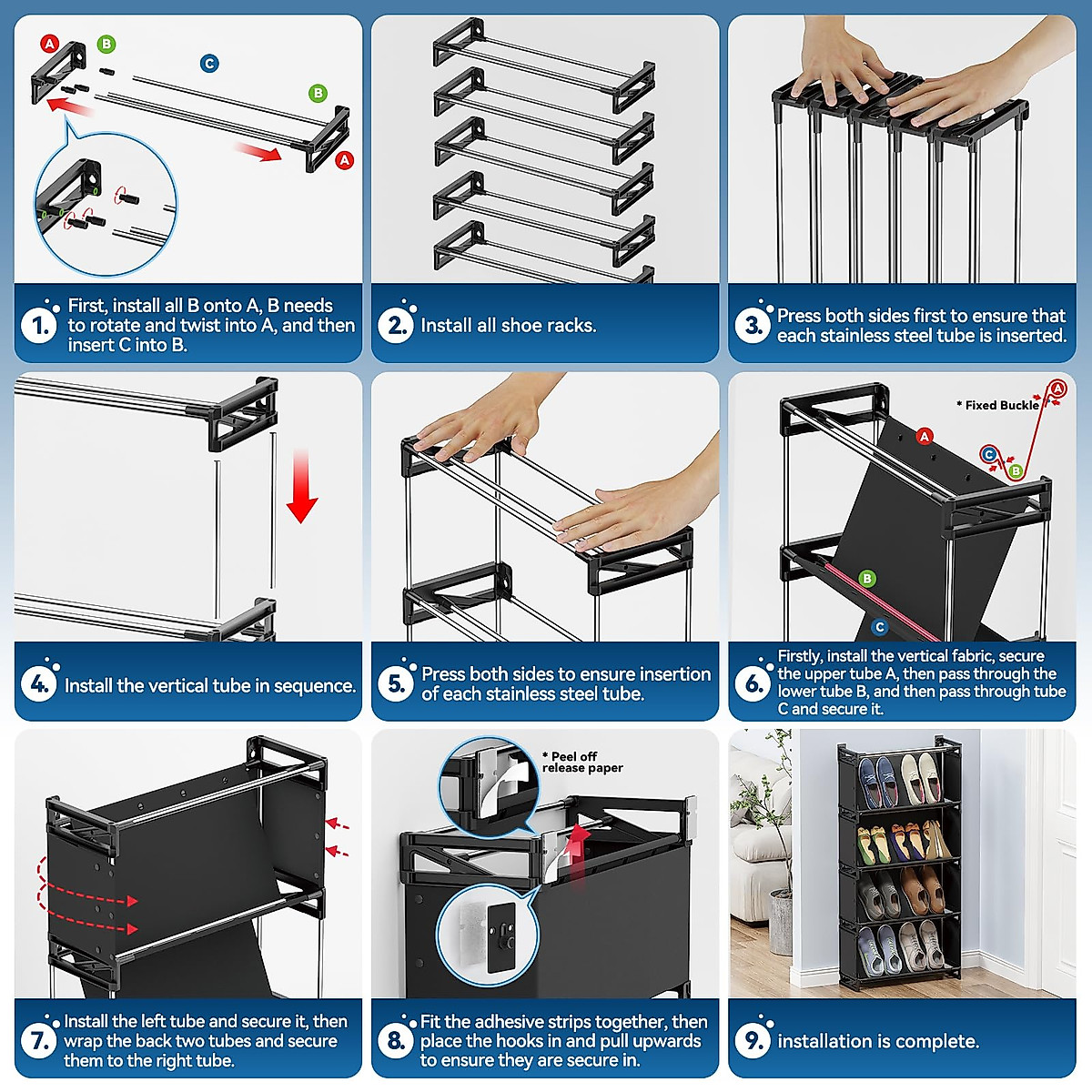 A B C B A

1. First, install all B onto A, B needs to rotate and twist into A, and then insert C into B.

2. Install all shoe racks.

3. Press both sides first to ensure that each stainless steel tube is inserted.

4. Install the vertical tube in sequence.

5. Press both sides to ensure insertion of each stainless steel tube.

* Fixed Buckle
A C B A B C

6. Firstly, install the vertical fabric, secure the upper tube A, then pass through the lower tube B, and then pass through tube C and secure it.

7. Install the left tube and secure it, then wrap the back two tubes and secure them to the right tube.

* Peel off release paper

8. Fit the adhesive strips together, then place the hooks in and pull upwards to ensure they are secure in.

9. installation is complete.