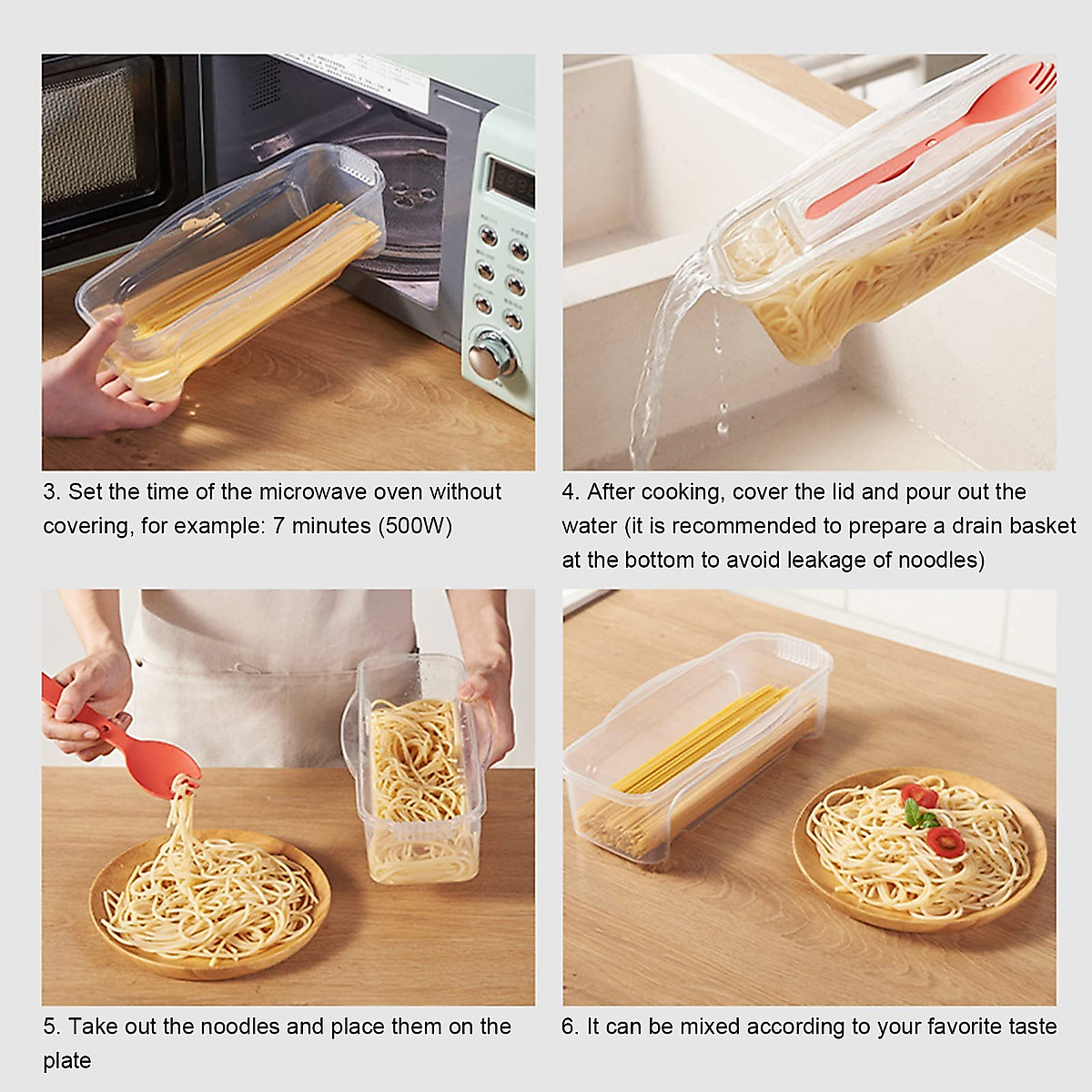 3. Set the time of the microwave oven without covering, for example: 7 minutes (500W)

4. After cooking, cover the lid and pour out the water (it is recommended to prepare a drain basket at the bottom to avoid leakage of noodles)

5. Take out the noodles and place them on the plate

6. It can be mixed according to your favorite taste