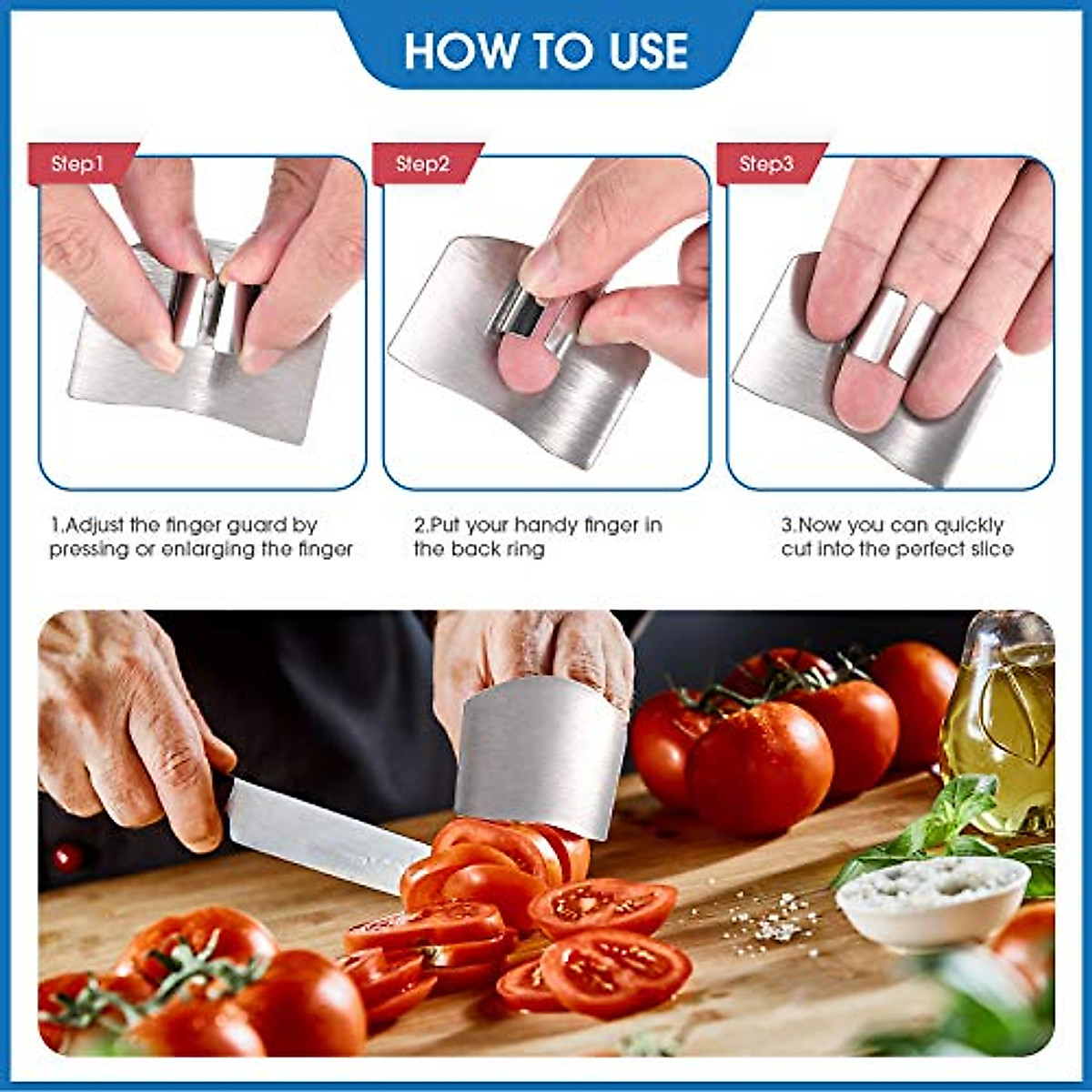 HOW TO USE

Step1

Step2

Step3

1.Adjust the finger guard by pressing or enlarging the finger

2.Put your handy finger in the back ring

3.Now you can quickly cut into the perfect slice