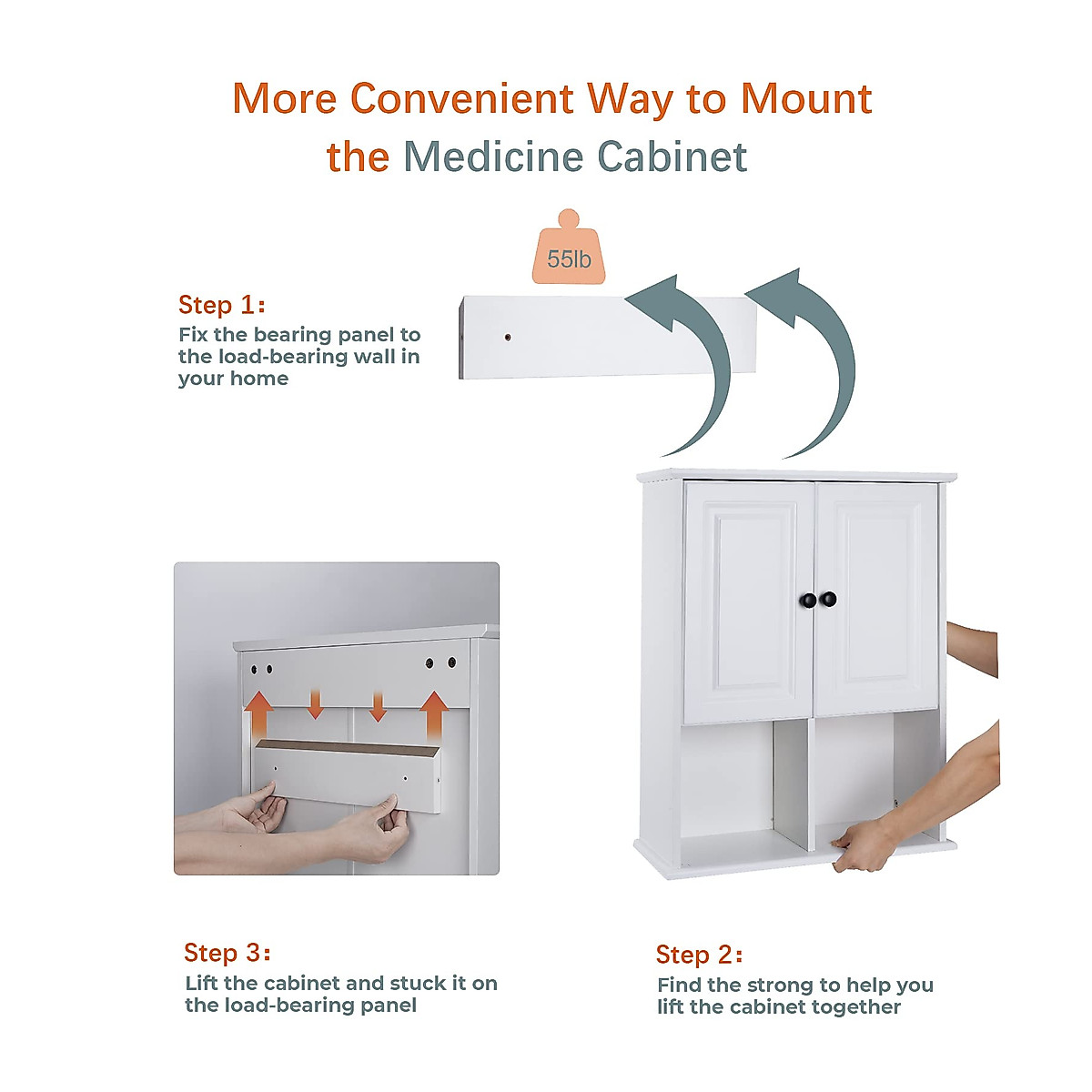 More Convenient Way to Mount the Medicine Cabinet

55lb

Step 1:
Fix the bearing panel to the load-bearing wall in your home

Step 3:
Lift the cabinet and stuck it on the load-bearing panel

Step 2:
Find the strong to help you lift the cabinet together