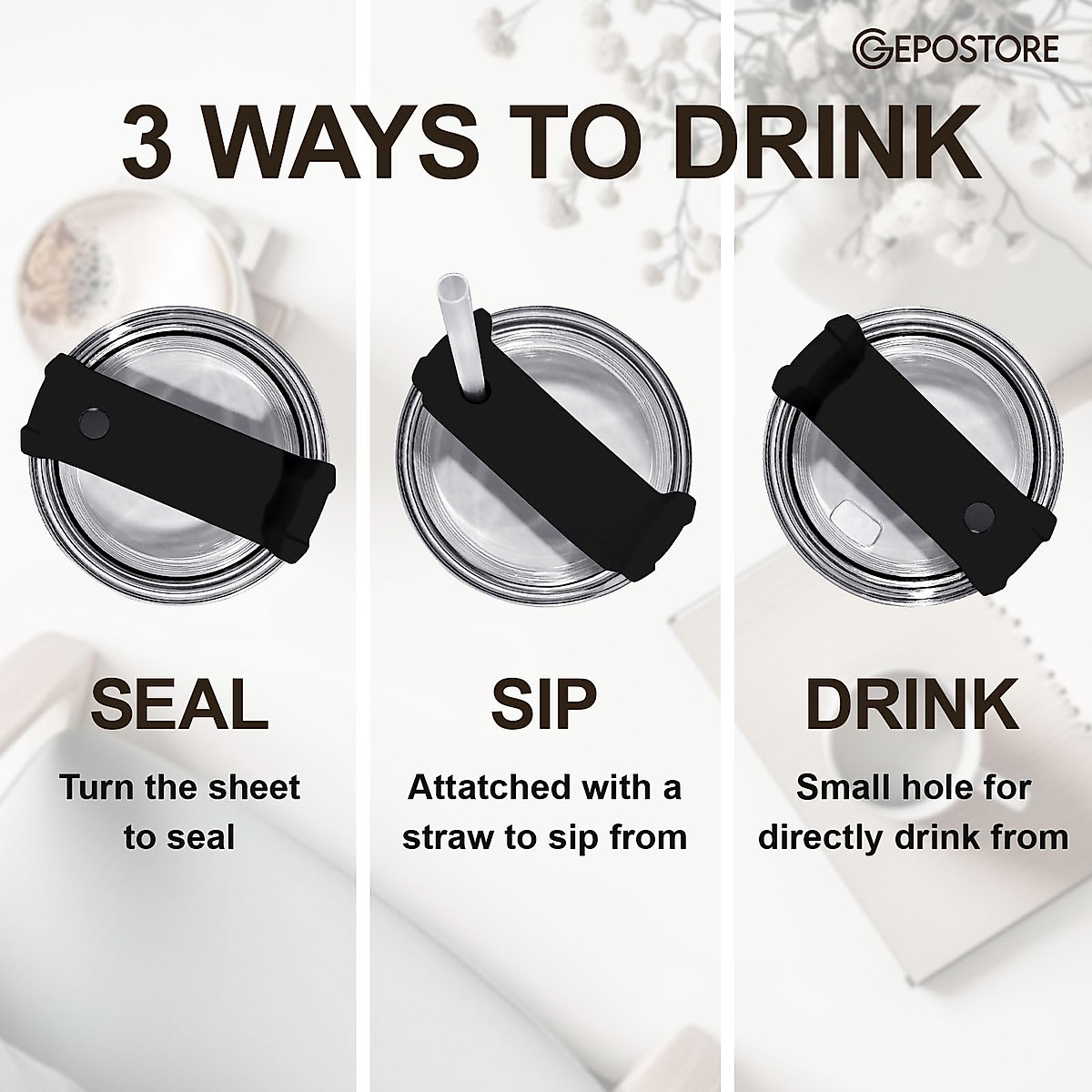 GEPOSTORE

3 WAYS TO DRINK

SEAL

Turn the sheet to seal

SIP

Attatched with a straw to sip from

DRINK

Small hole for directly drink from