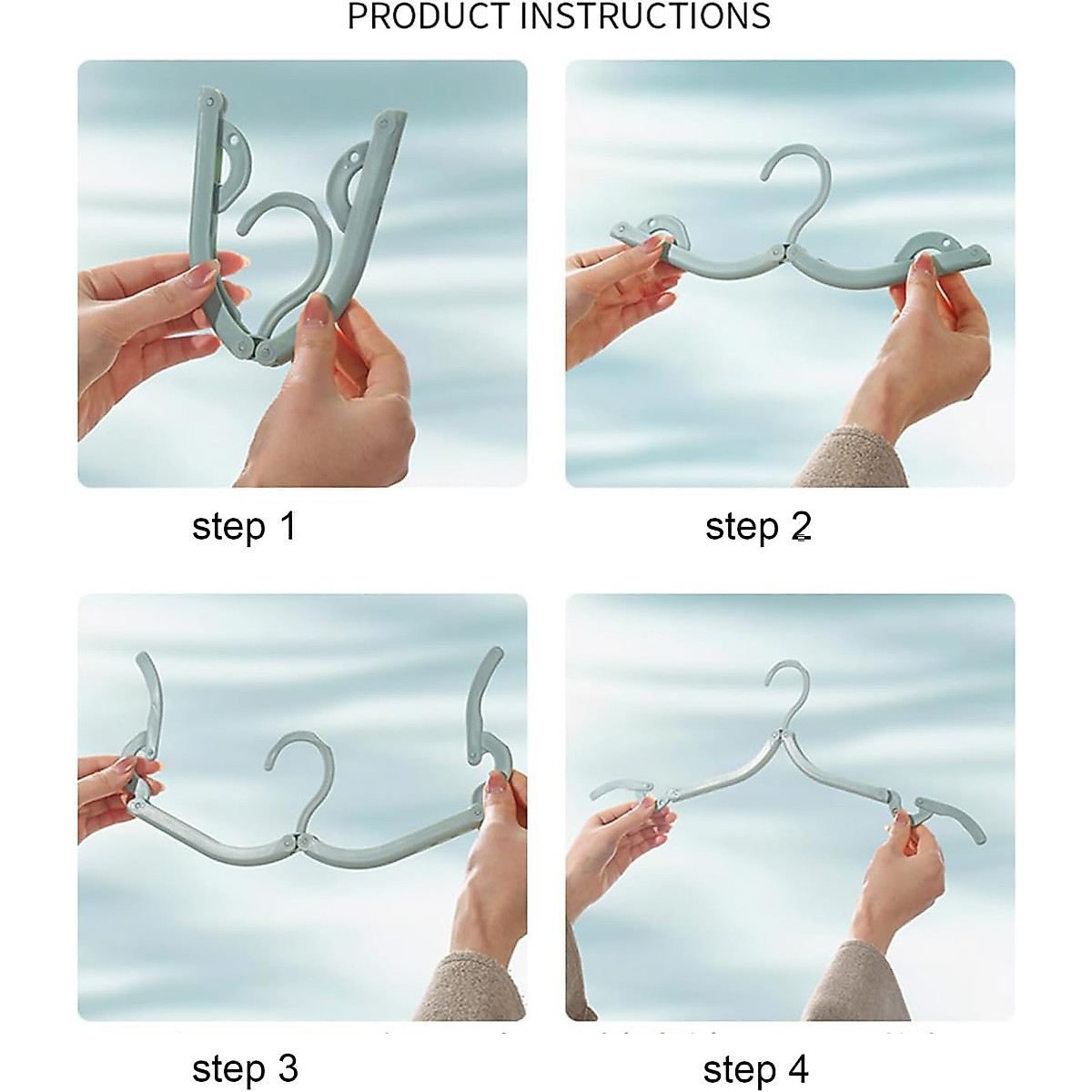 PRODUCT INSTRUCTIONS

step 1

step 2

step 3

step 4