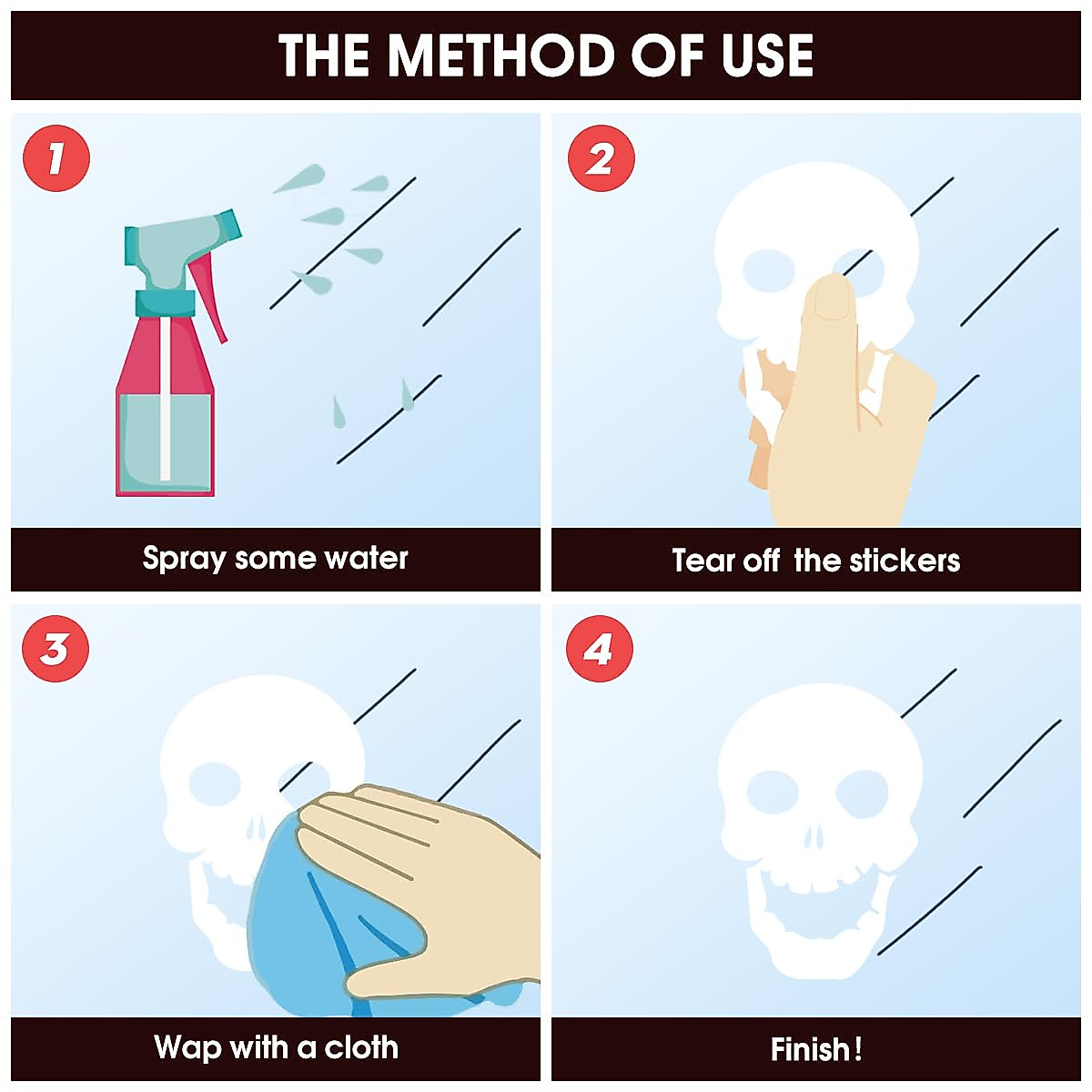 THE METHOD OF USE

1

Spray some water

2

Tear off the stickers

3

Wap with a cloth

4

Finish!