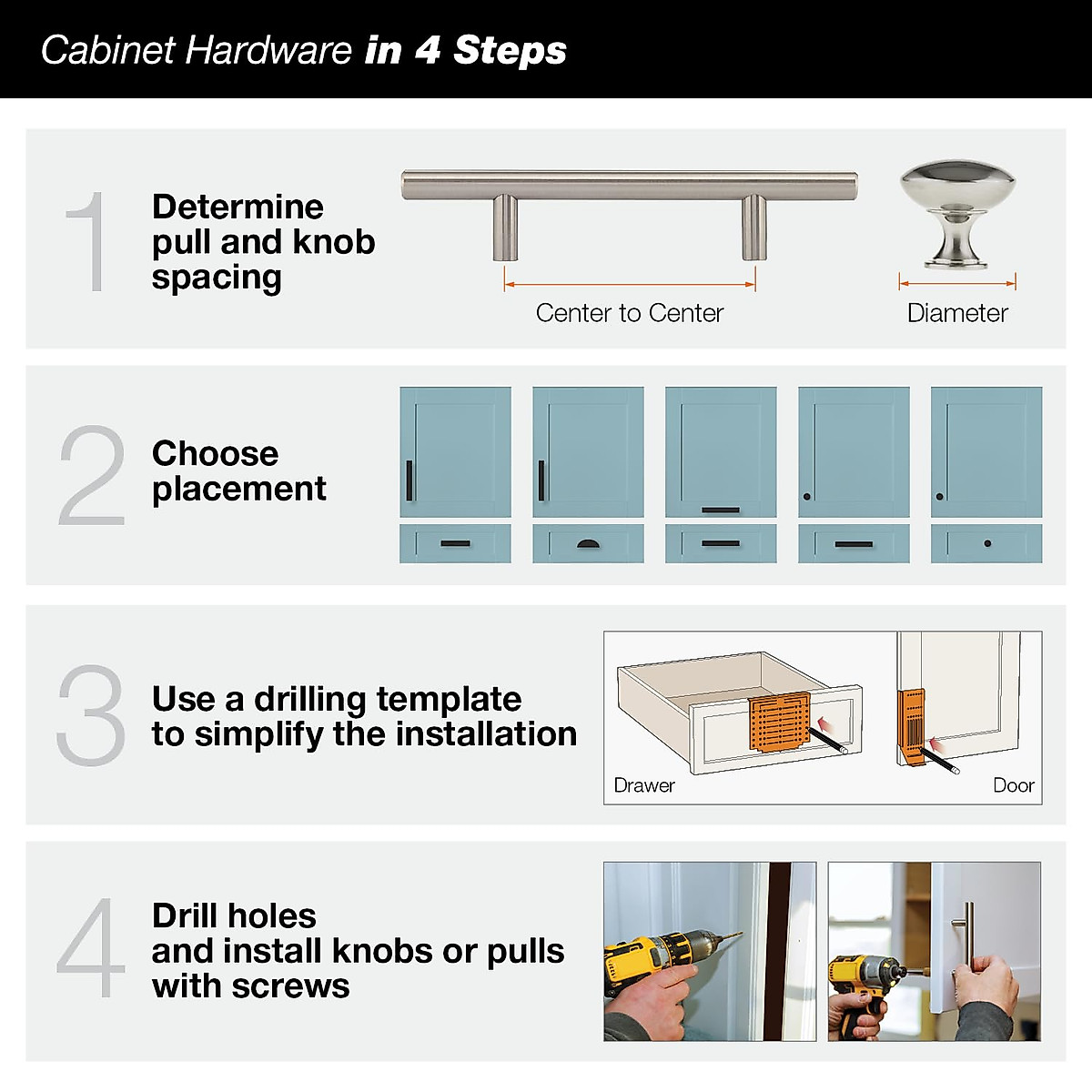 Cabinet Hardware in 4 Steps

1 Determine pull and knob spacing

Center to Center

Diameter

2 Choose placement

3 Use a drilling template to simplify the installation

Drawer

Door

4 Drill holes and install knobs or pulls with screws