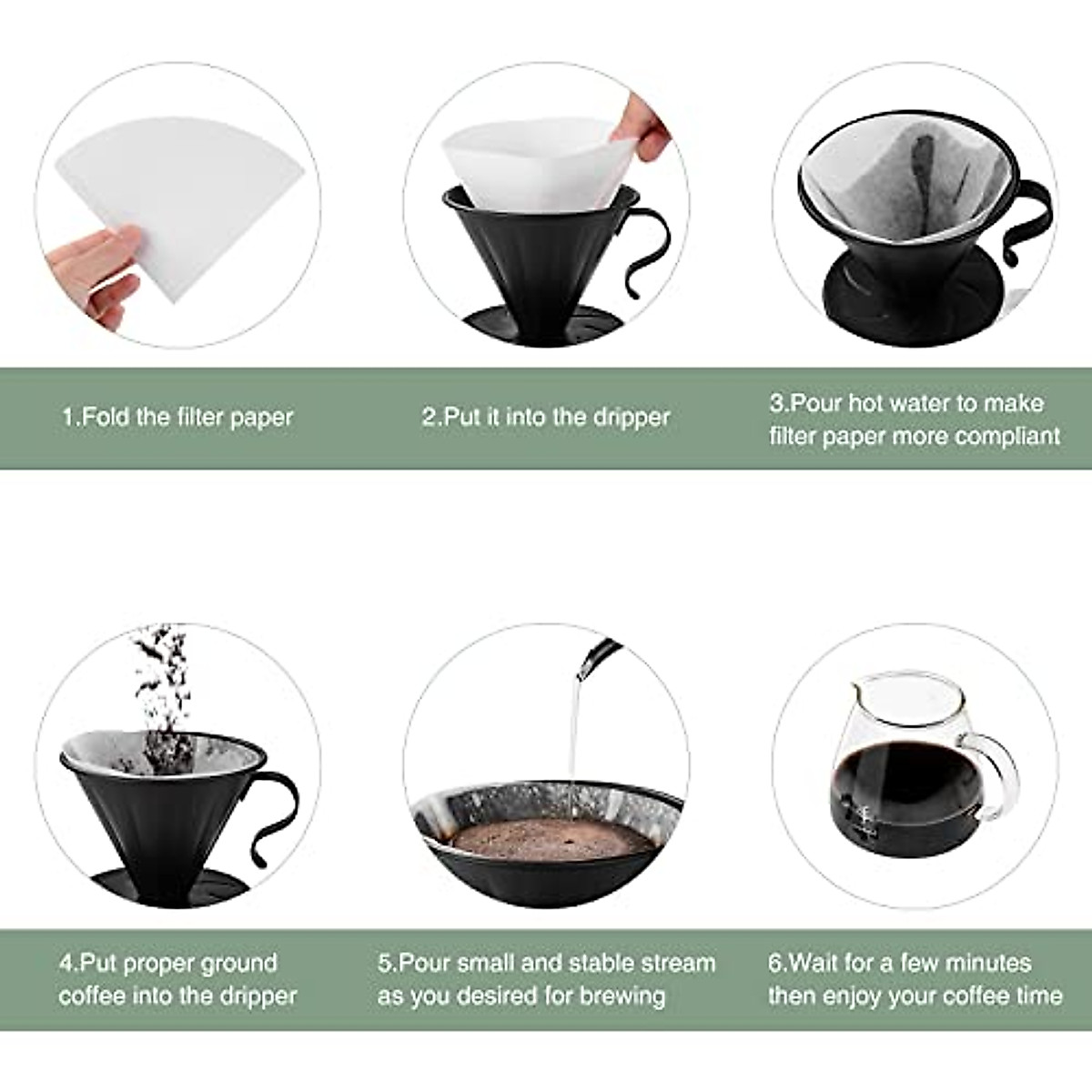 1.Fold the filter paper

2.Put it into the dripper

3.Pour hot water to make filter paper more compliant

4.Put proper ground coffee into the dripper

5.Pour small and stable stream as you desired for brewing

6.Wait for a few minutes then enjoy your coffee time