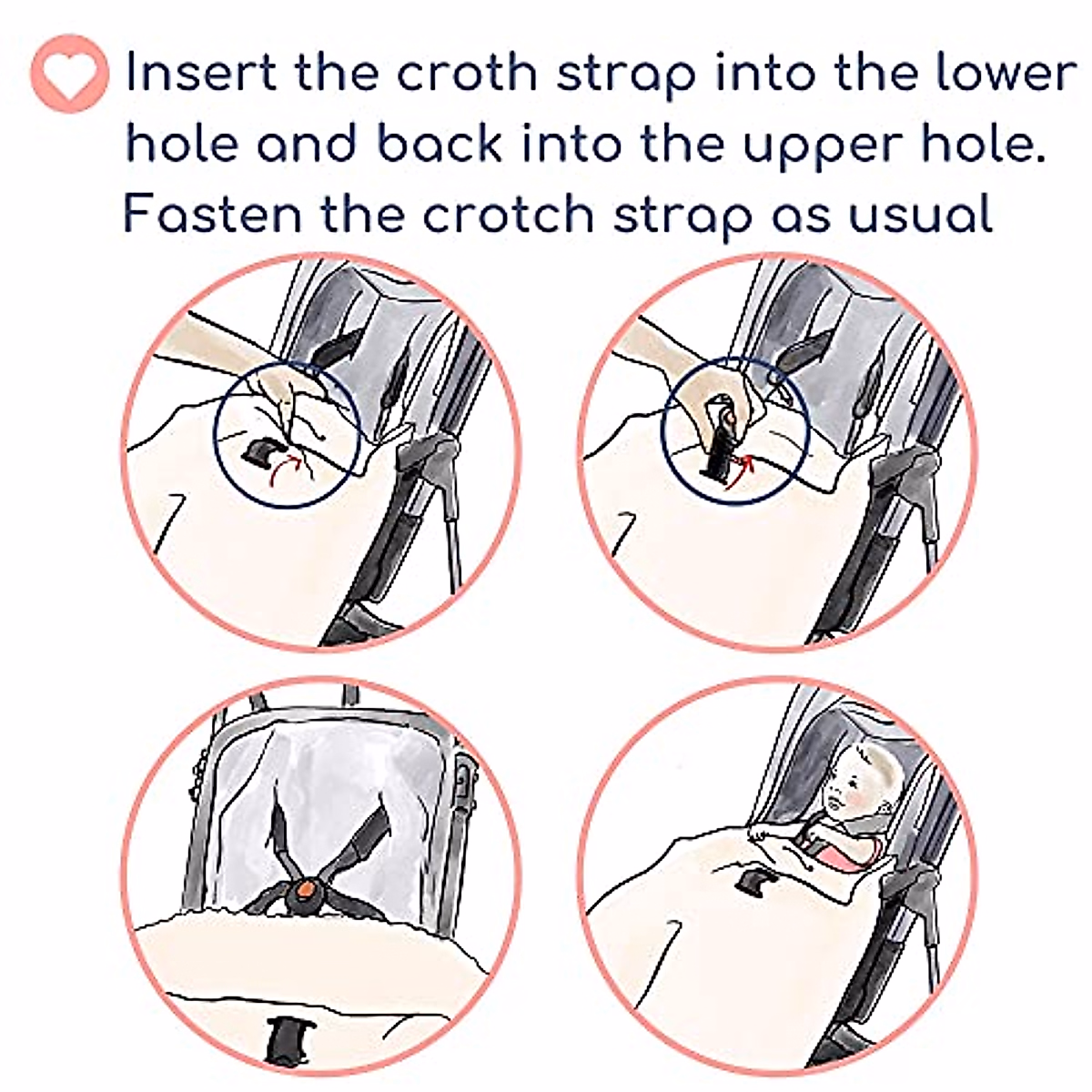 Insert the croth strap into the lower hole and back into the upper hole. Fasten the crotch strap as usual