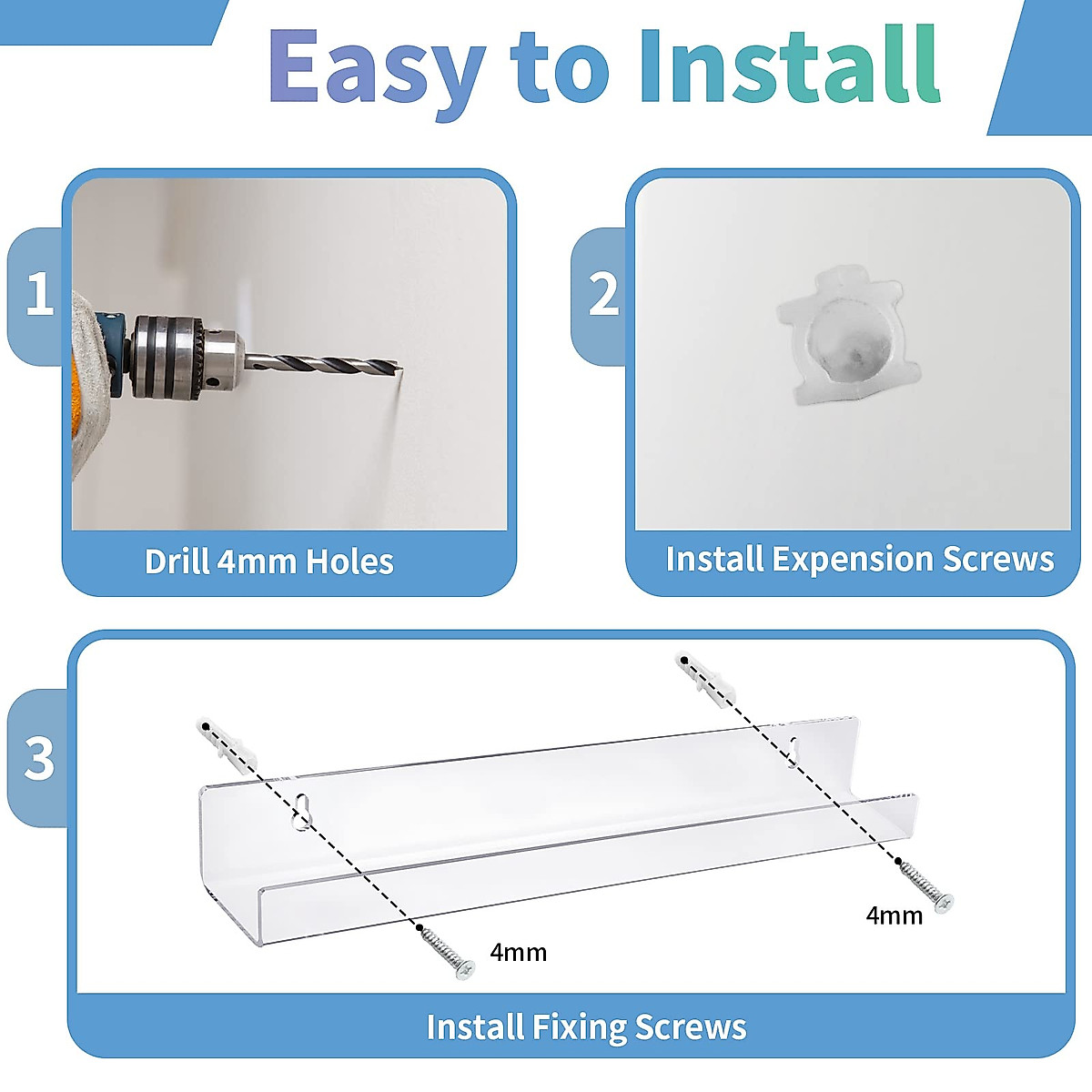 Easy to Install

1

Drill 4mm Holes

2

Install Expension Screws

3

4mm

4mm

Install Fixing Screws