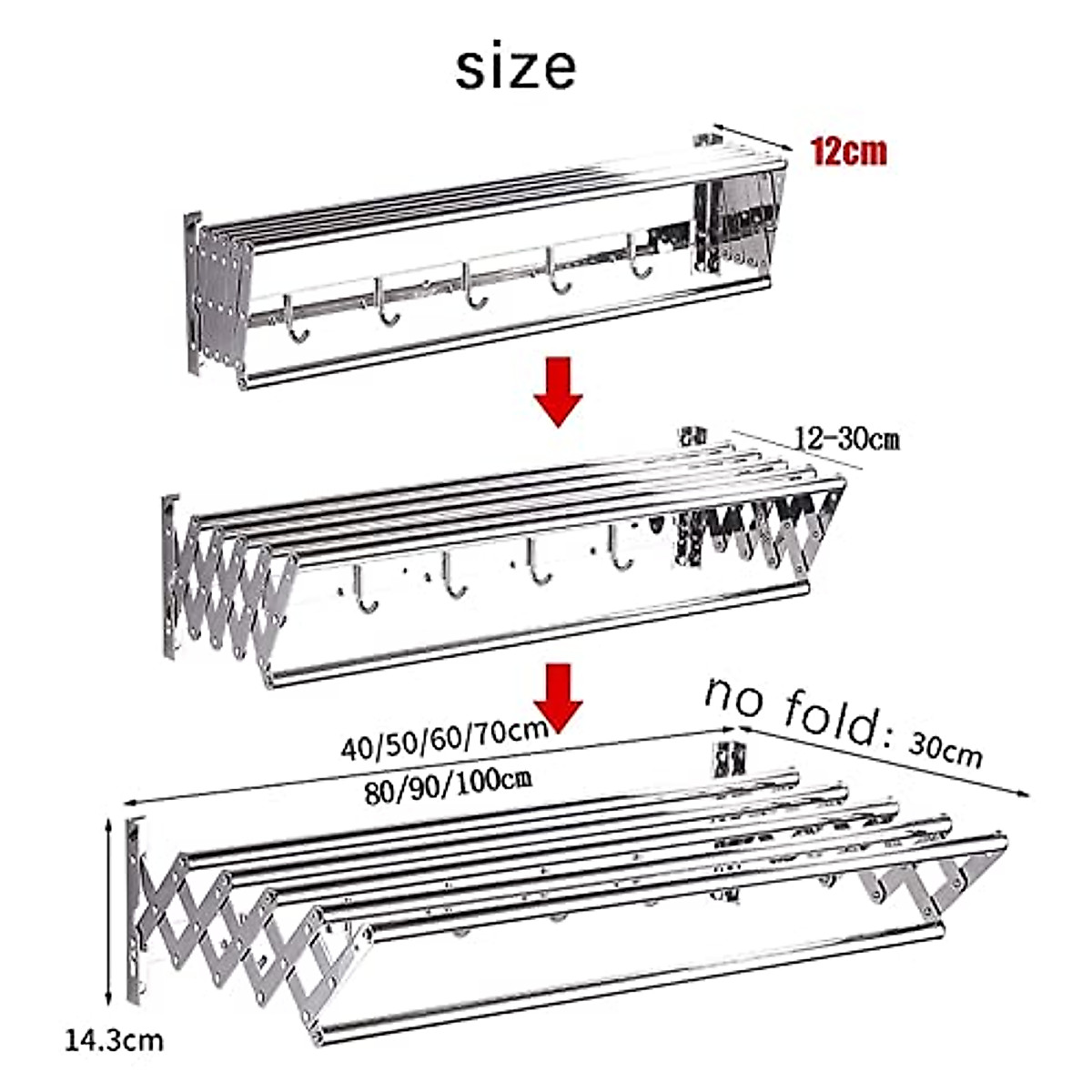 size

12cm

12-30cm

no fold: 30cm

40/50/60/70cm
80/90/100cm

14.3cm