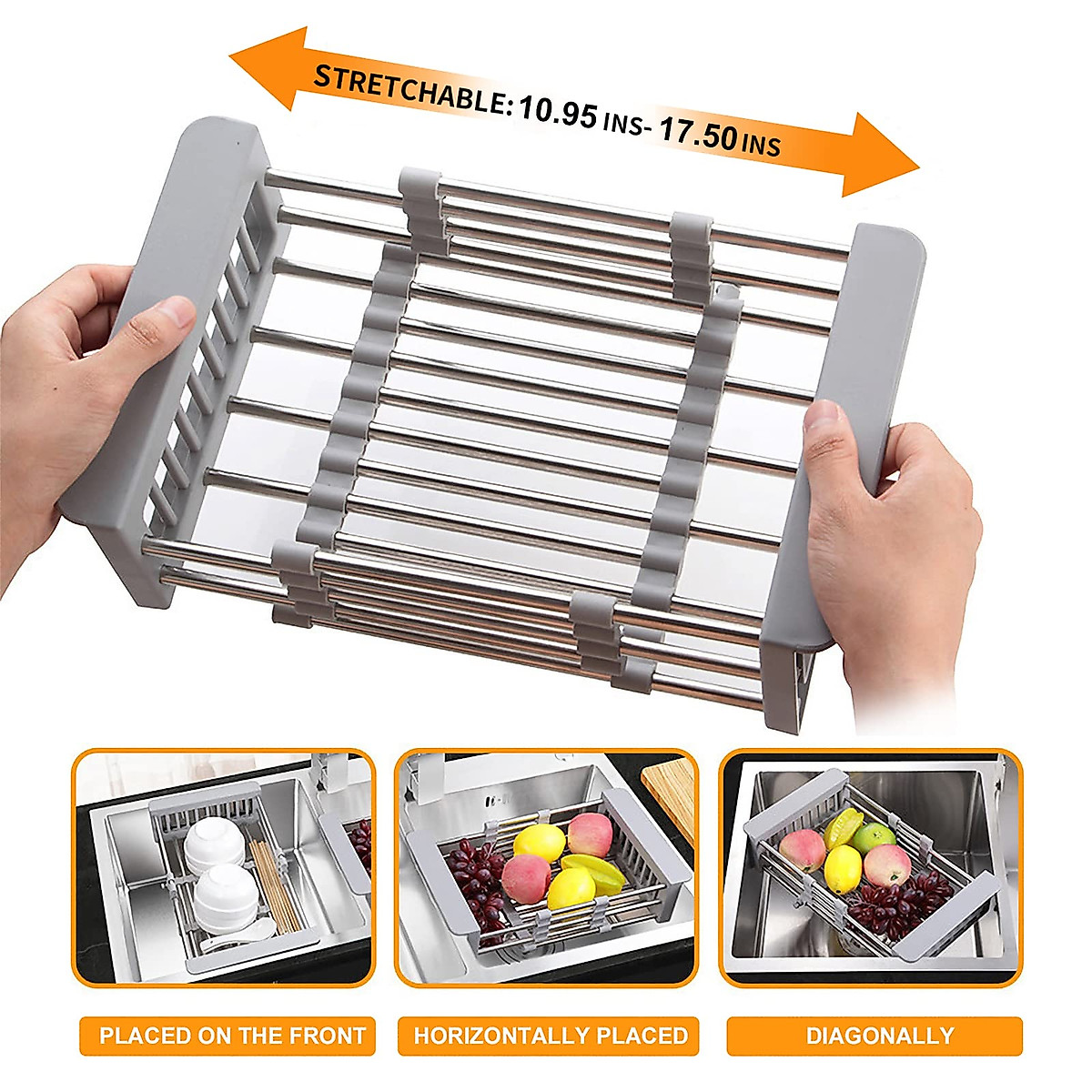 STRETCHABLE: 10.95 INS- 17.50 INS

PLACED ON THE FRONT

HORIZONTALLY PLACED

DIAGONALLY