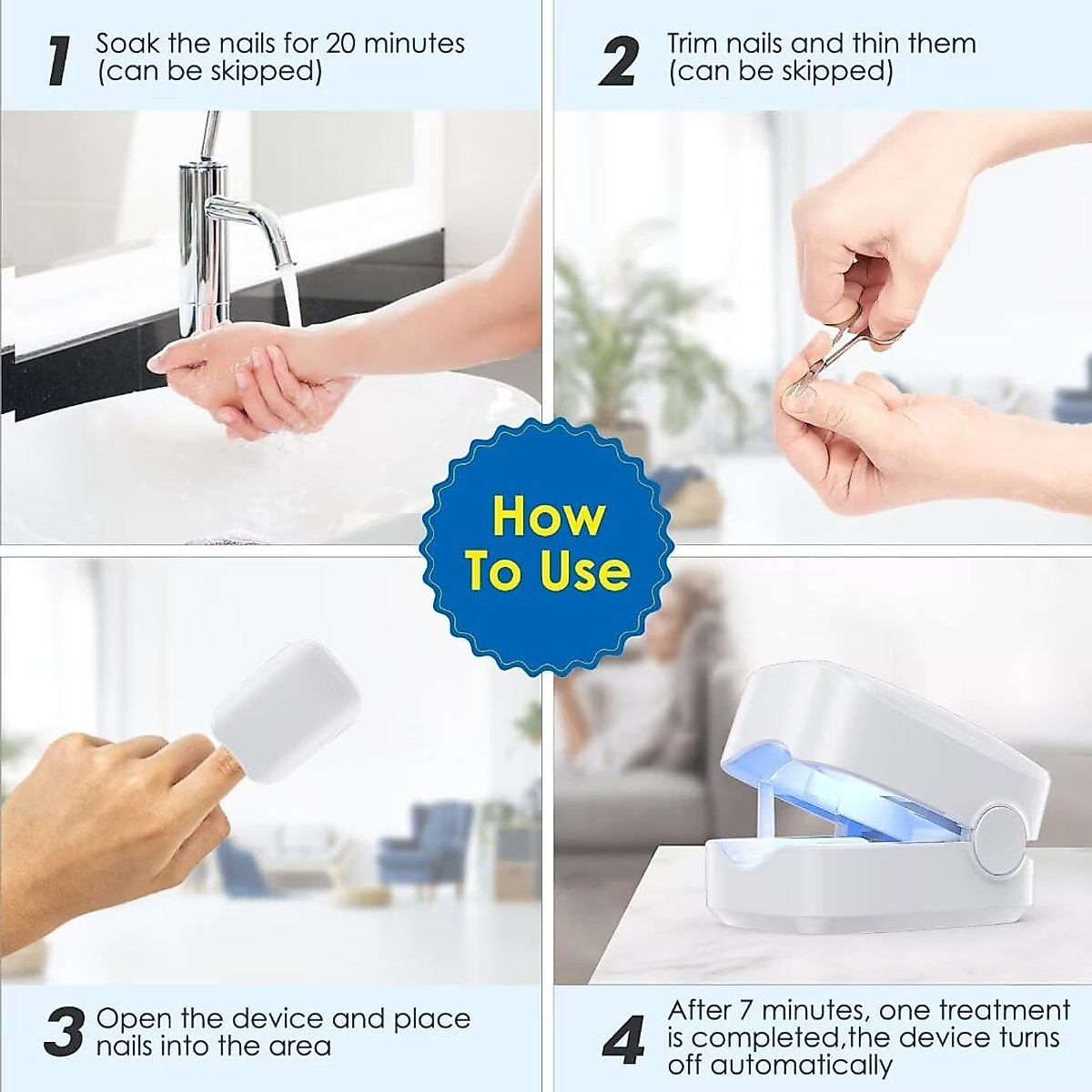 1 Soak the nails for 20 minutes (can be skipped)

2 Trim nails and thin them (can be skipped)

How To Use

3 Open the device and place nails into the area

4 After 7 minutes, one treatment is completed,the device turns off automatically