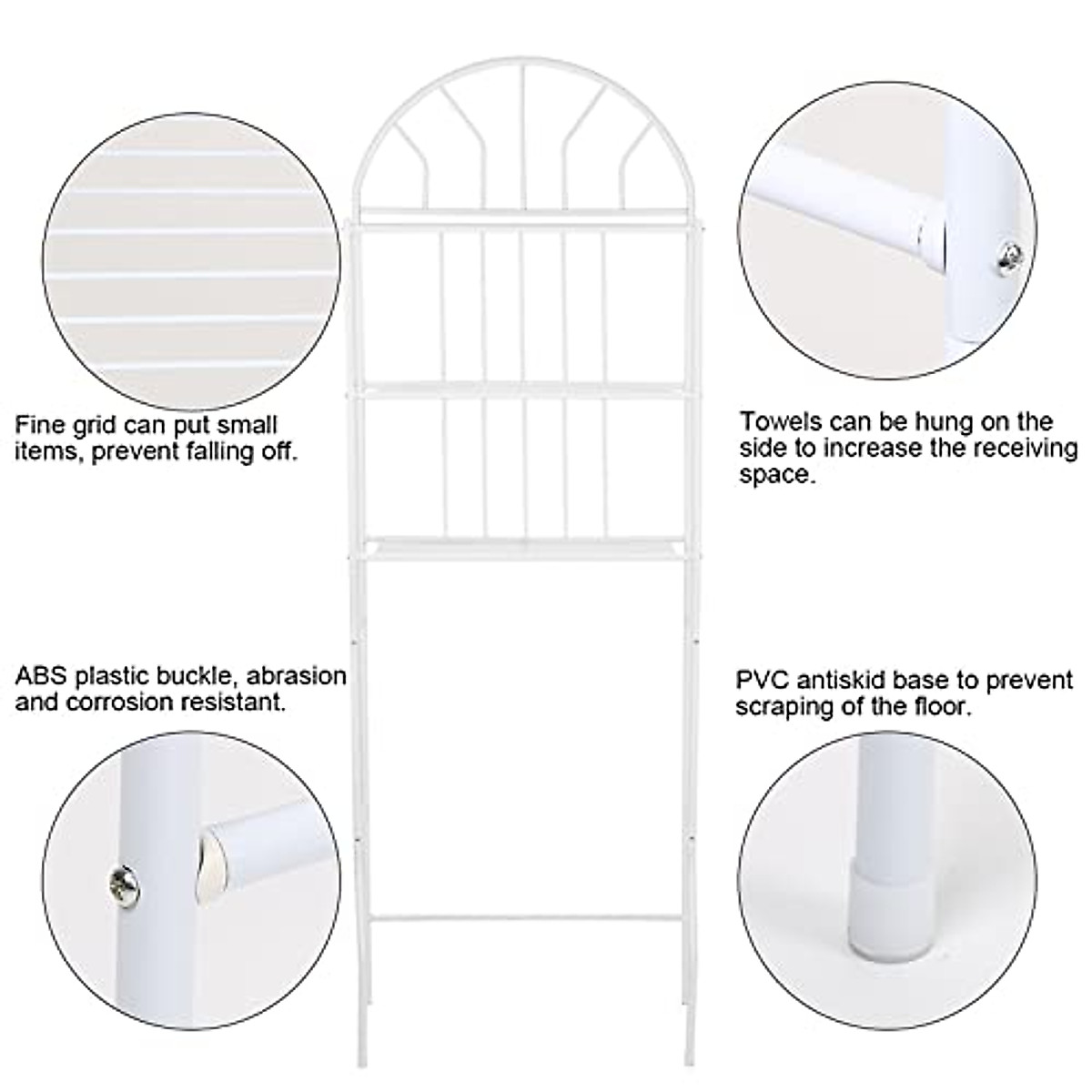 Fine grid can put small items, prevent falling off.

Towels can be hung on the side to increase the receiving space.

ABS plastic buckle, abrasion and corrosion resistant.

PVC antiskid base to prevent scraping of the floor.