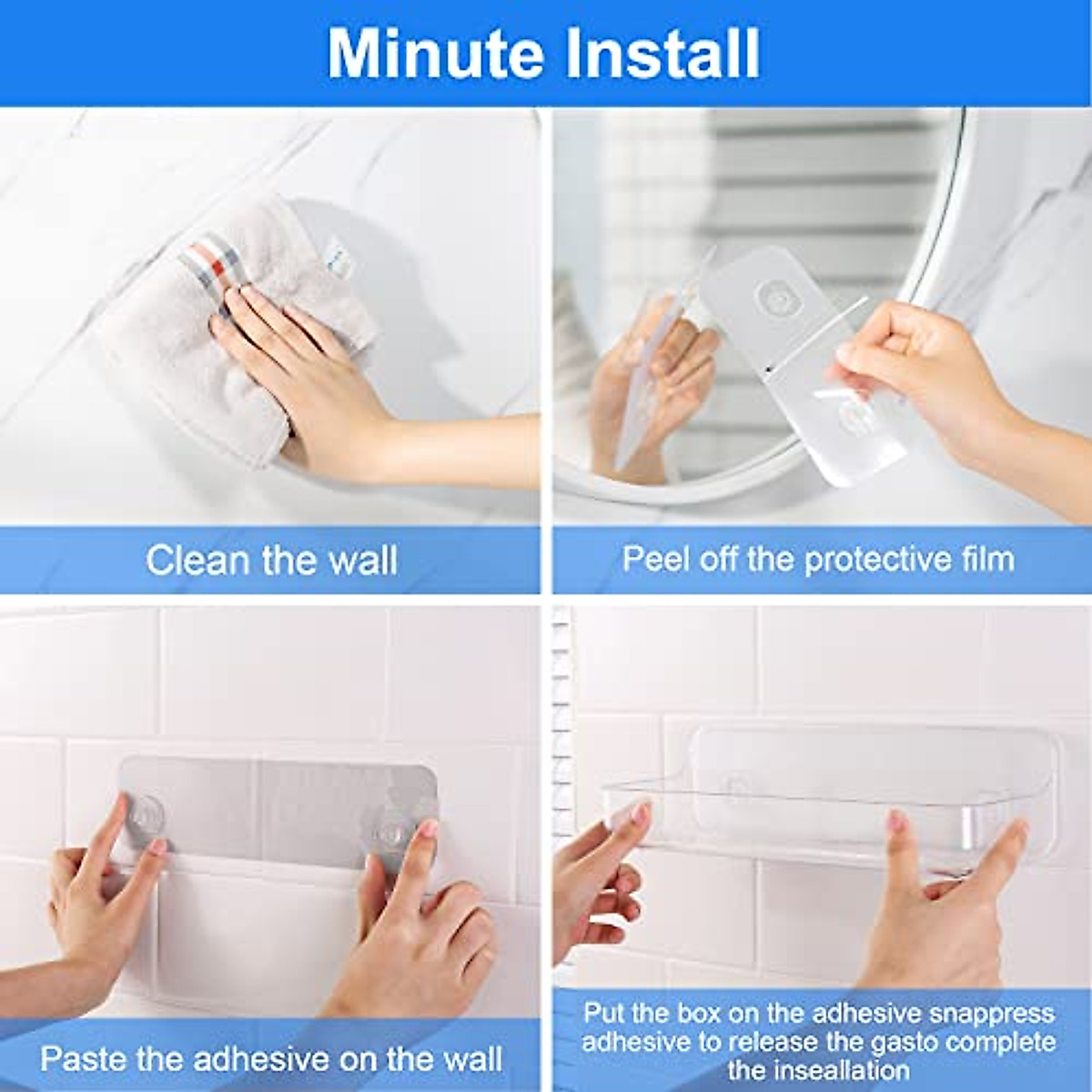 Minute Install

Clean the wall

Peel off the protective film

Paste the adhesive on the wall

Put the box on the adhesive snappress adhesive to release the gasto complete the inseallation