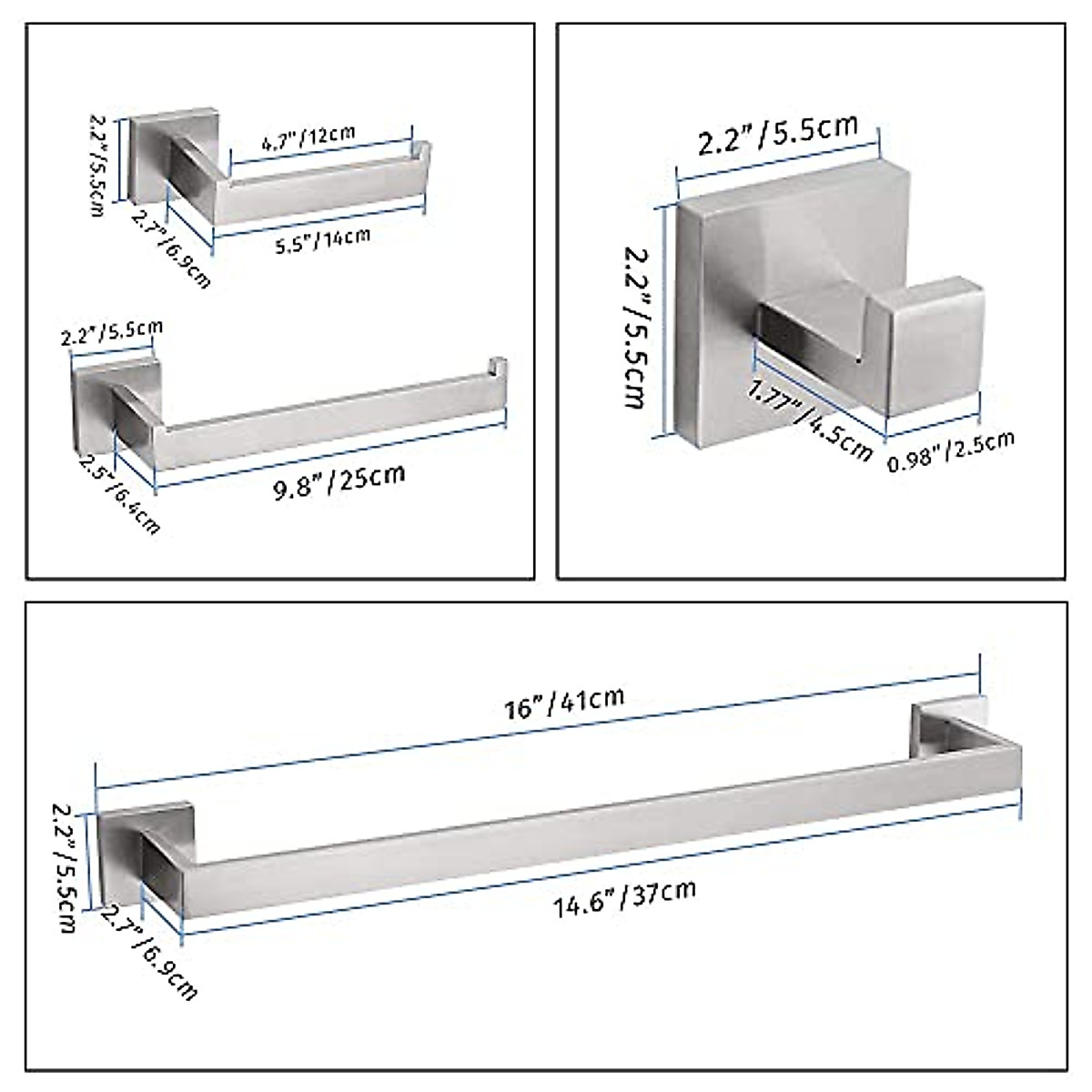 2.2"/5.5cm
4.7"/12cm
2.7"/6.9cm
5.5"/14cm

2.2"/5.5cm
2.5"/6.4cm
9.8"/25cm

2.2"/5.5cm
2.2"/5.5cm
1.77"/4.5cm
0.98"/2.5cm

16"/41cm
2.2"/5.5cm
2.7"/6.9cm
14.6"/37cm