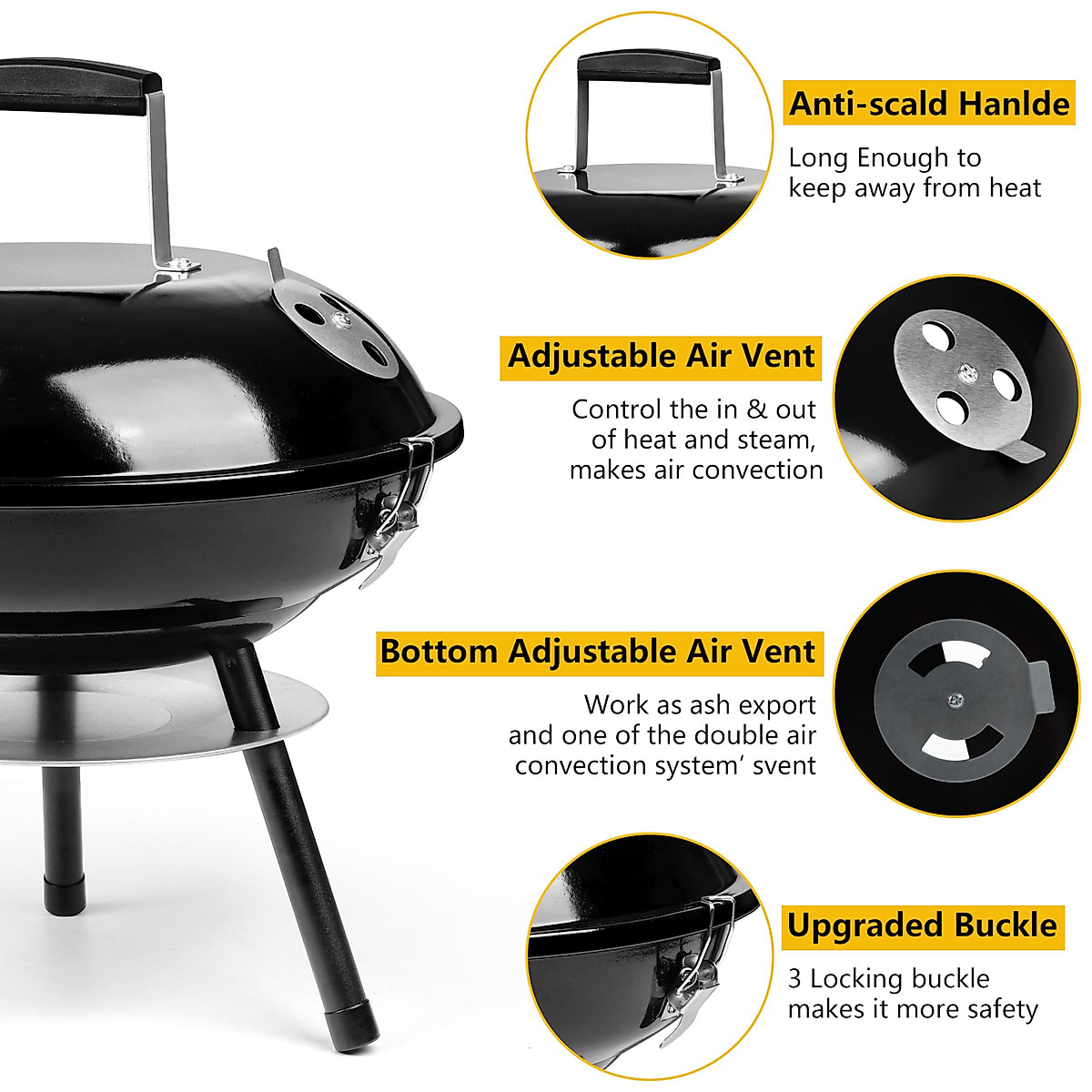 Anti-scald Hanlde
Long Enough to keep away from heat

Adjustable Air Vent
Control the in & out of heat and steam, makes air convection

Bottom Adjustable Air Vent
Work as ash export and one of the double air convection system' svent

Upgraded Buckle
3 Locking buckle makes it more safety