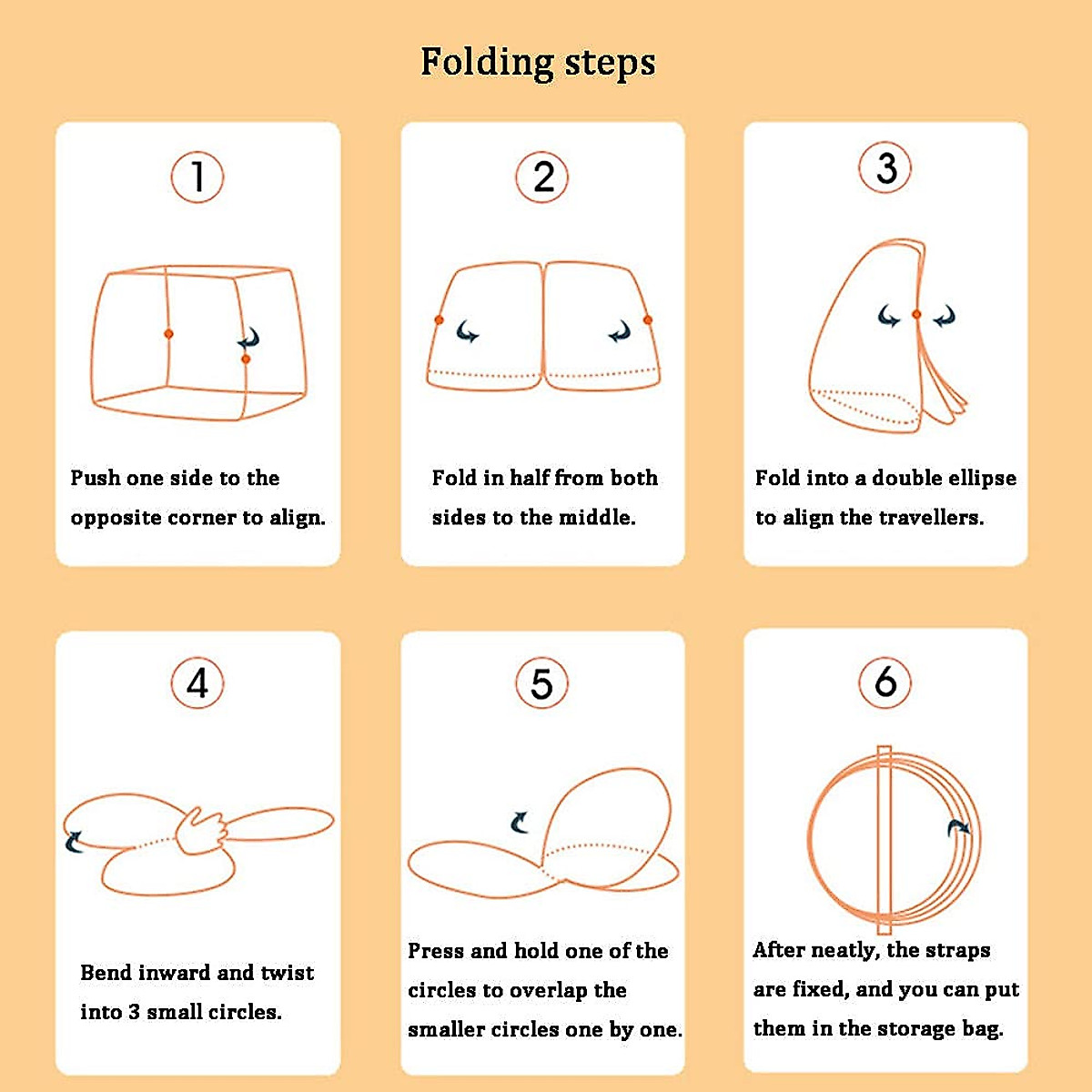 Folding steps

1

Push one side to the opposite corner to align.

2

Fold in half from both sides to the middle.

3

Fold into a double ellipse to align the travellers.

4

Bend inward and twist into 3 small circles.

5

Press and hold one of the circles to overlap the smaller circles one by one.

6

After neatly, the straps are fixed, and you can put them in the storage bag.