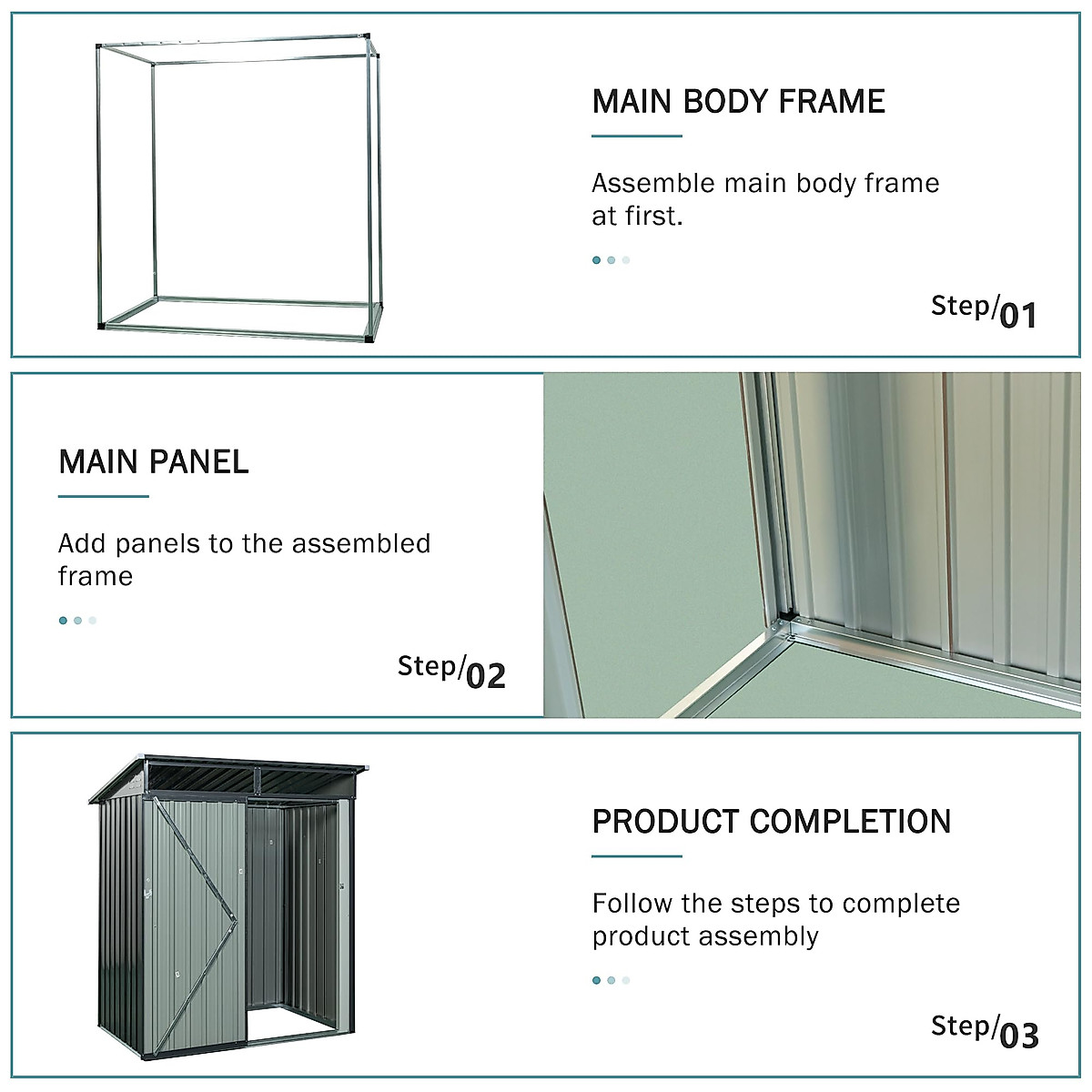 MAIN BODY FRAME

Assemble main body frame at first.

Step/01

MAIN PANEL

Add panels to the assembled frame

Step/02

PRODUCT COMPLETION

Follow the steps to complete product assembly

Step/03