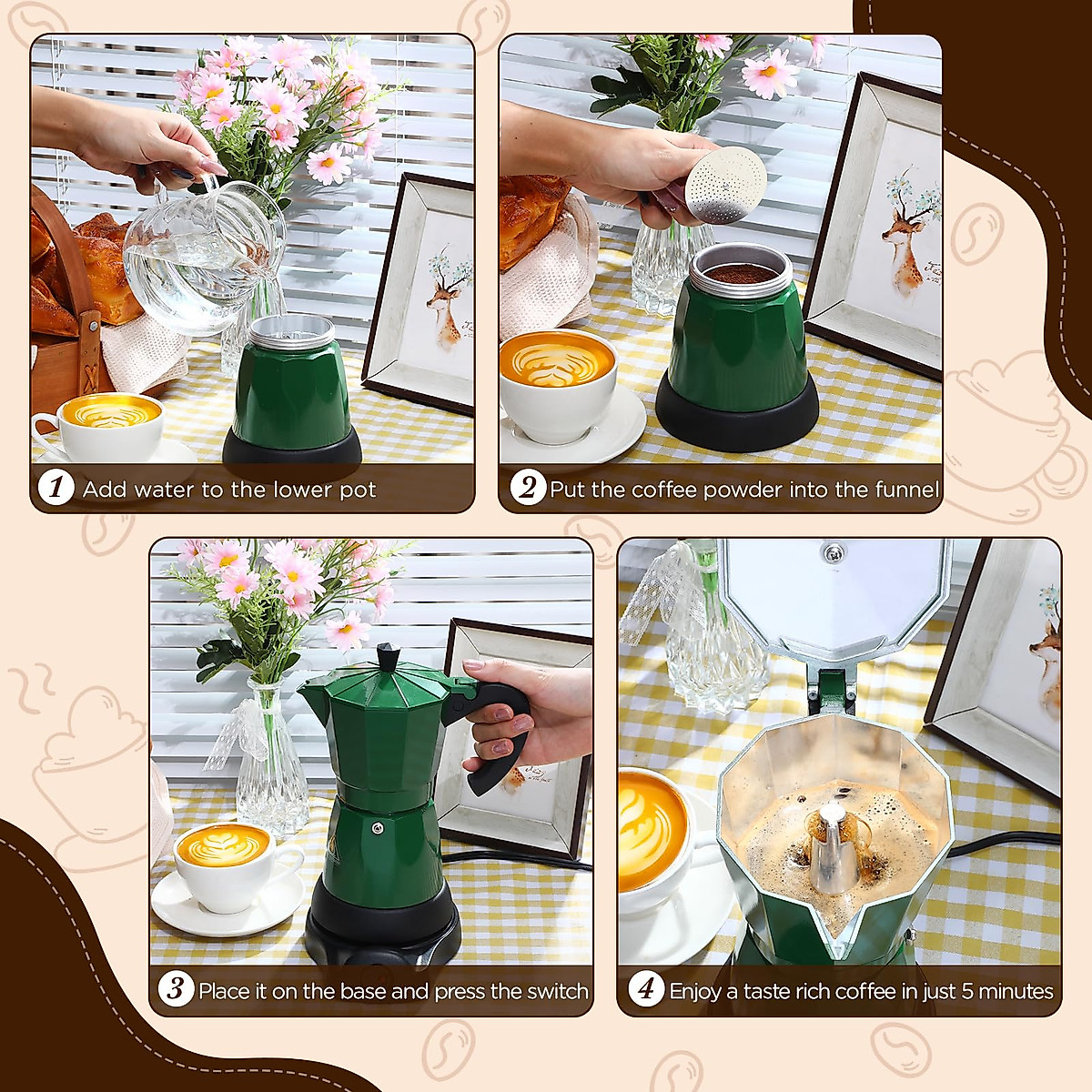 1 Add water to the lower pot

2 Put the coffee powder into the funnel

3 Place it on the base and press the switch

4 Enjoy a taste rich coffee in just 5 minutes