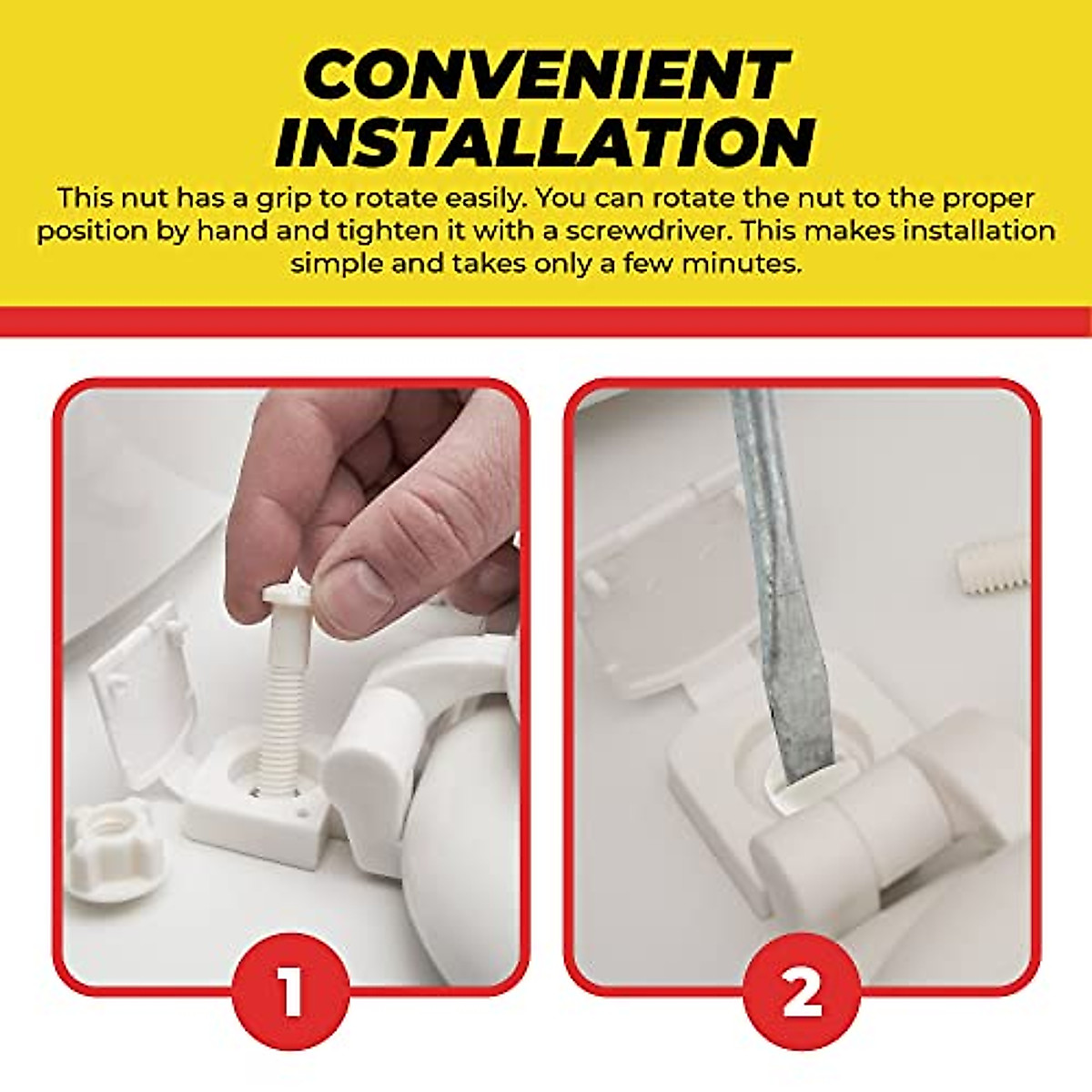 CONVENIENT INSTALLATION

This nut has a grip to rotate easily. You can rotate the nut to the proper position by hand and tighten it with a screwdriver. This makes installation simple and takes only a few minutes.

1

2