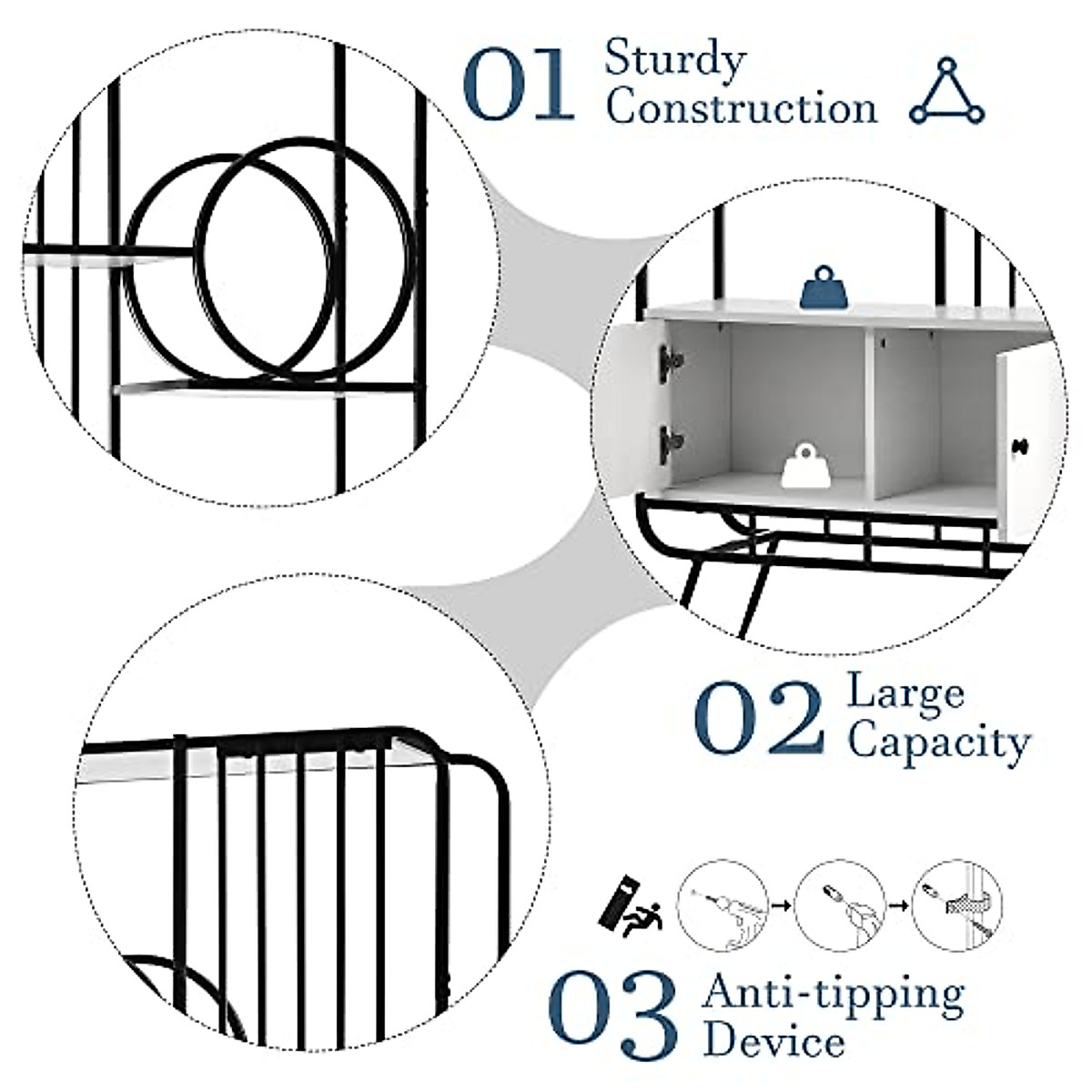 01 Sturdy Construction

02 Large Capacity

03 Anti-tipping Device