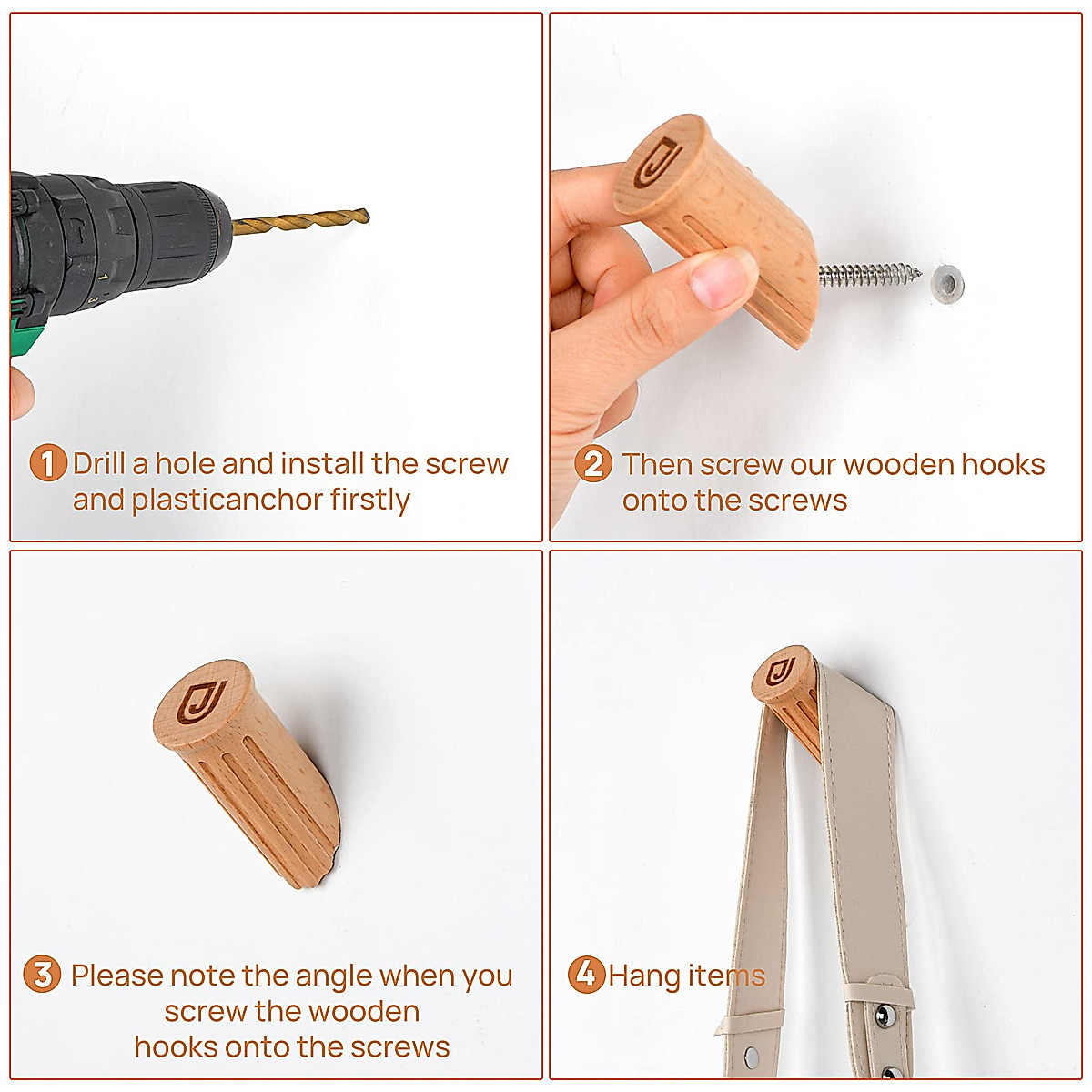 1 Drill a hole and install the screw and plasticanchor firstly

2 Then screw our wooden hooks onto the screws

3 Please note the angle when you screw the wooden hooks onto the screws

4 Hang items