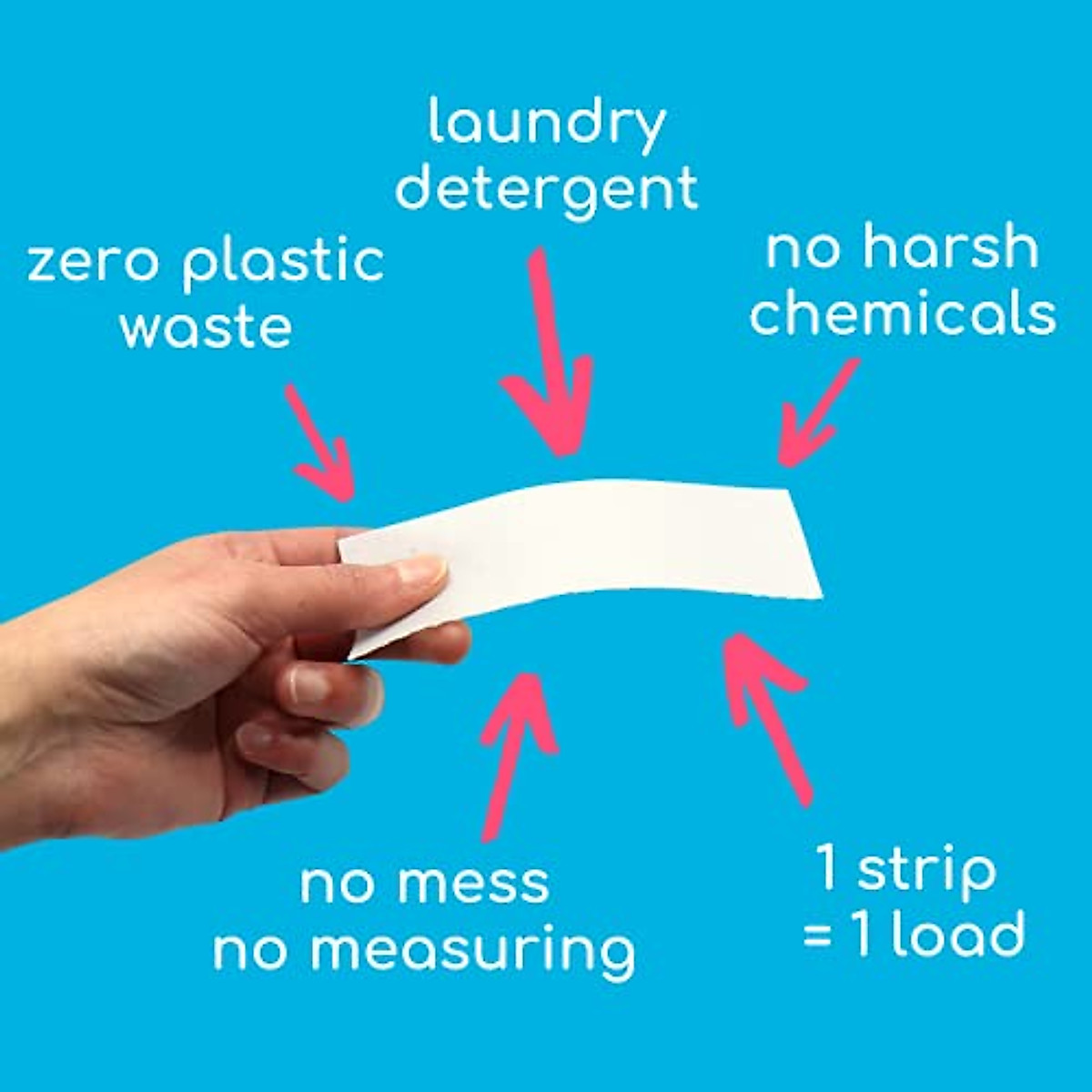 laundry detergent

zero plastic waste

no harsh chemicals

no mess no measuring

1 strip = 1 load