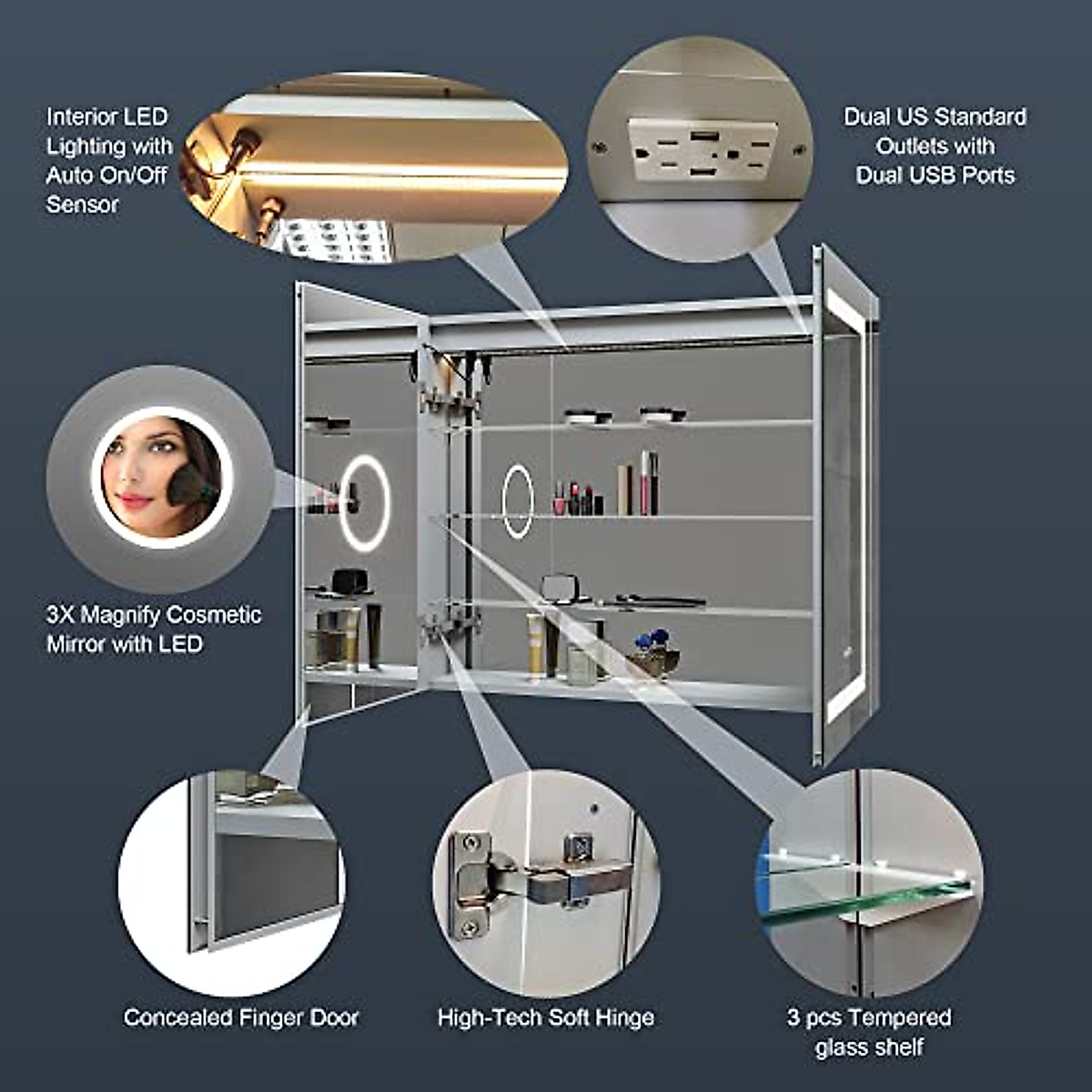 Interior LED Lighting with Auto On/Off Sensor

Dual US Standard Outlets with Dual USB Ports

3X Magnify Cosmetic Mirror with LED

Concealed Finger Door

High-Tech Soft Hinge

3 pcs Tempered glass shelf